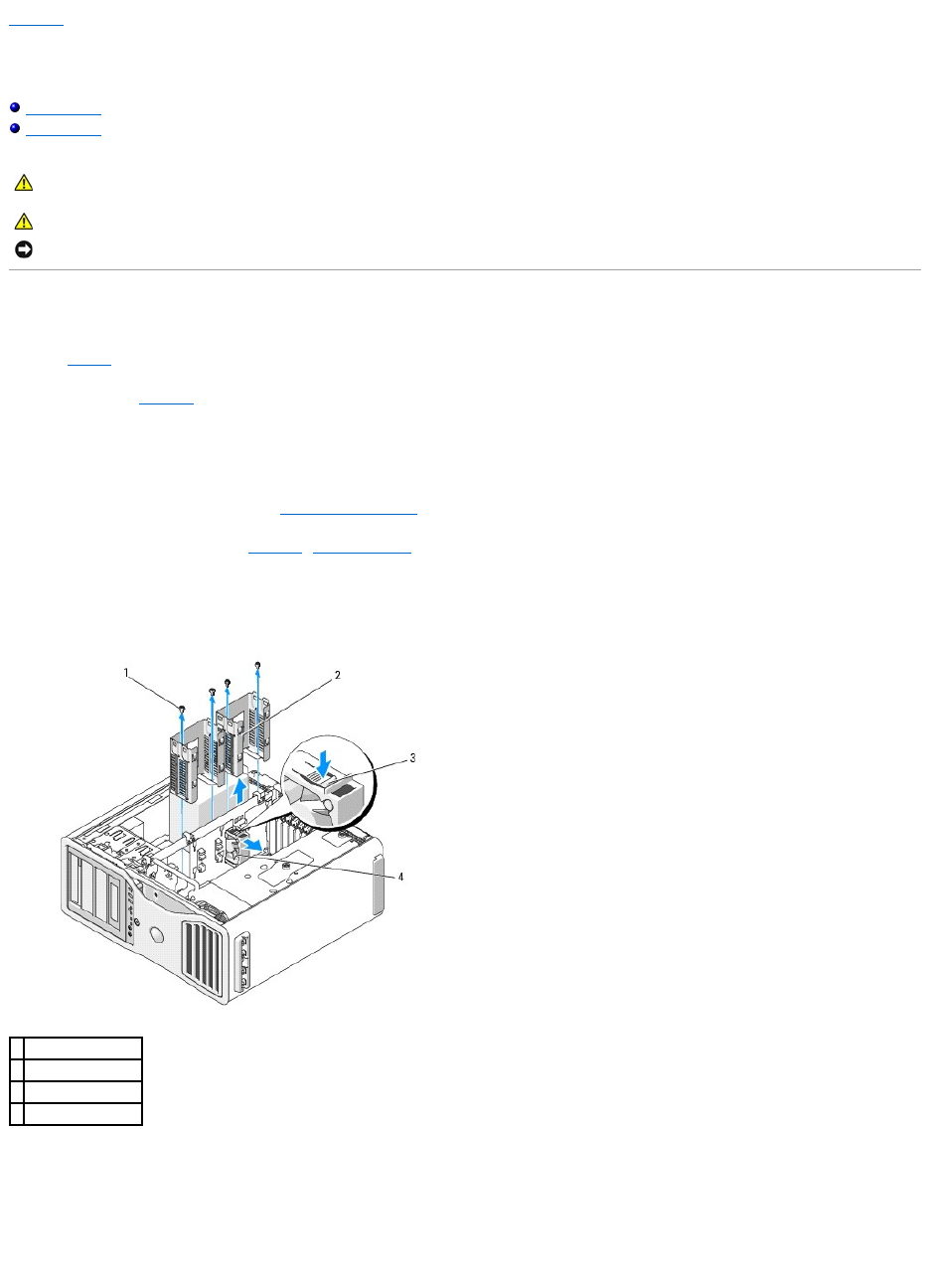 1

2

3

4