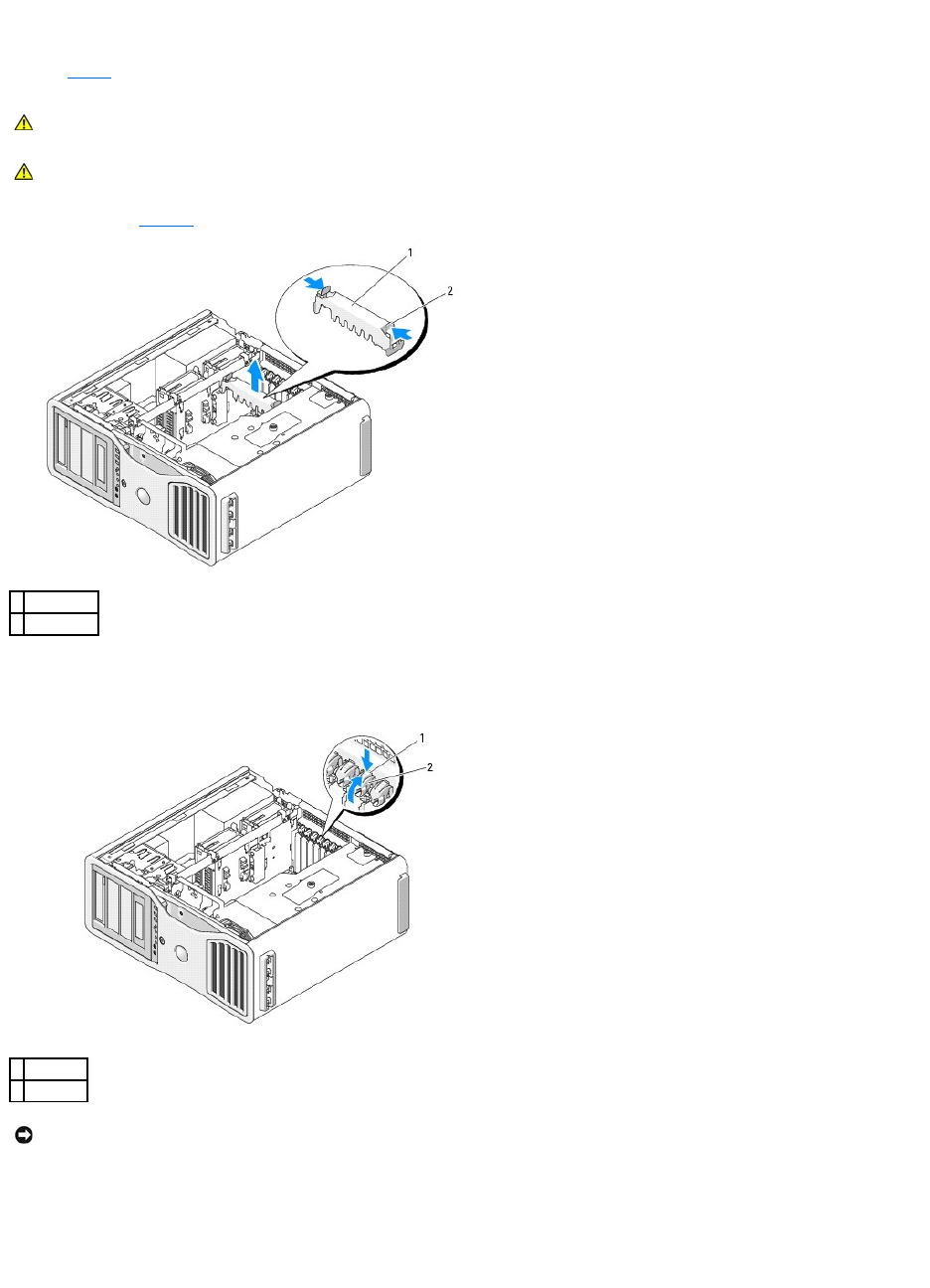 1
2

1
2