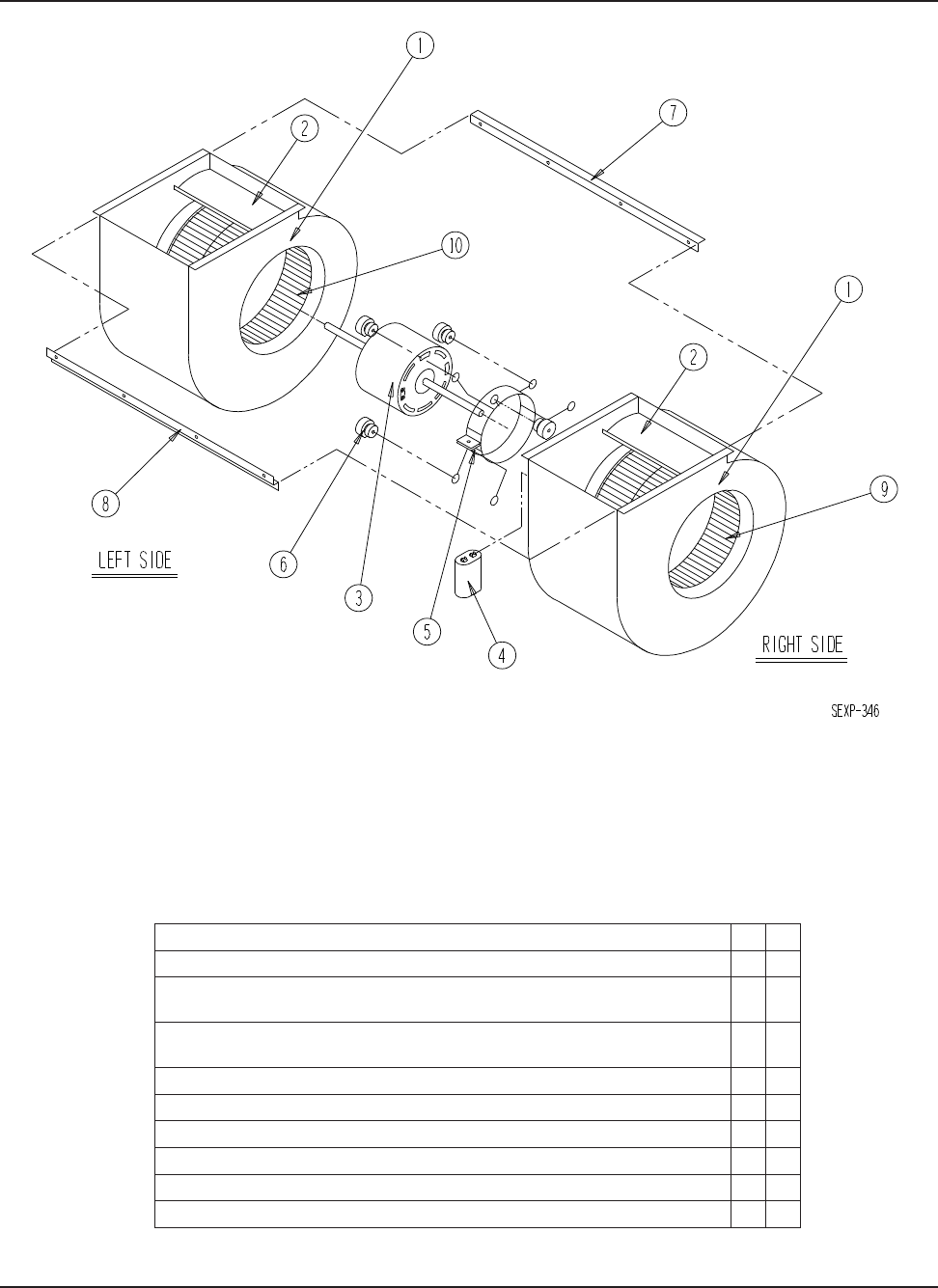 1
2
7
10
1
2
9
8
6
3
5
4
LEFT SIDE
RIGHT SIDE
SEXP-346