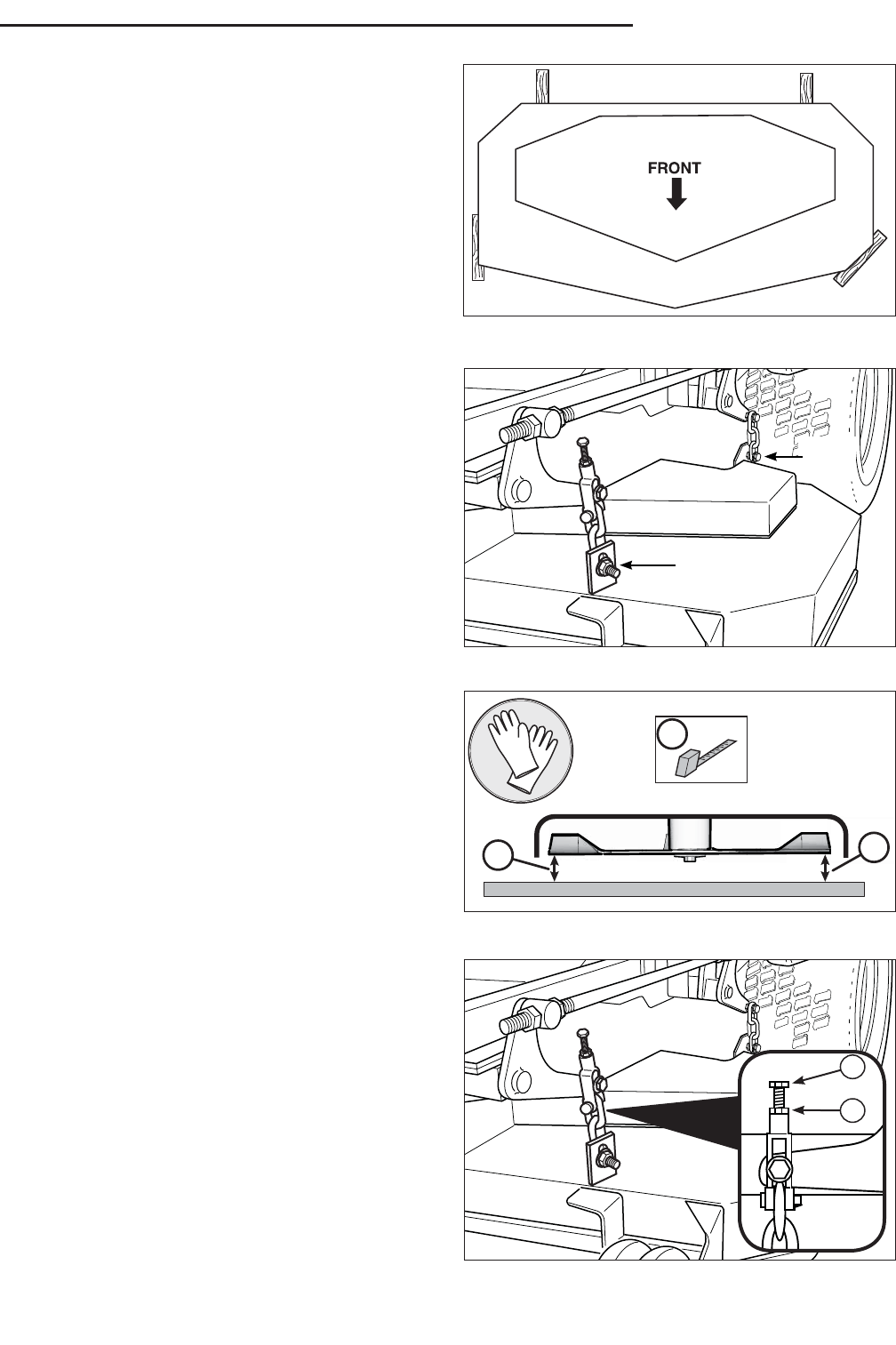 FRONT