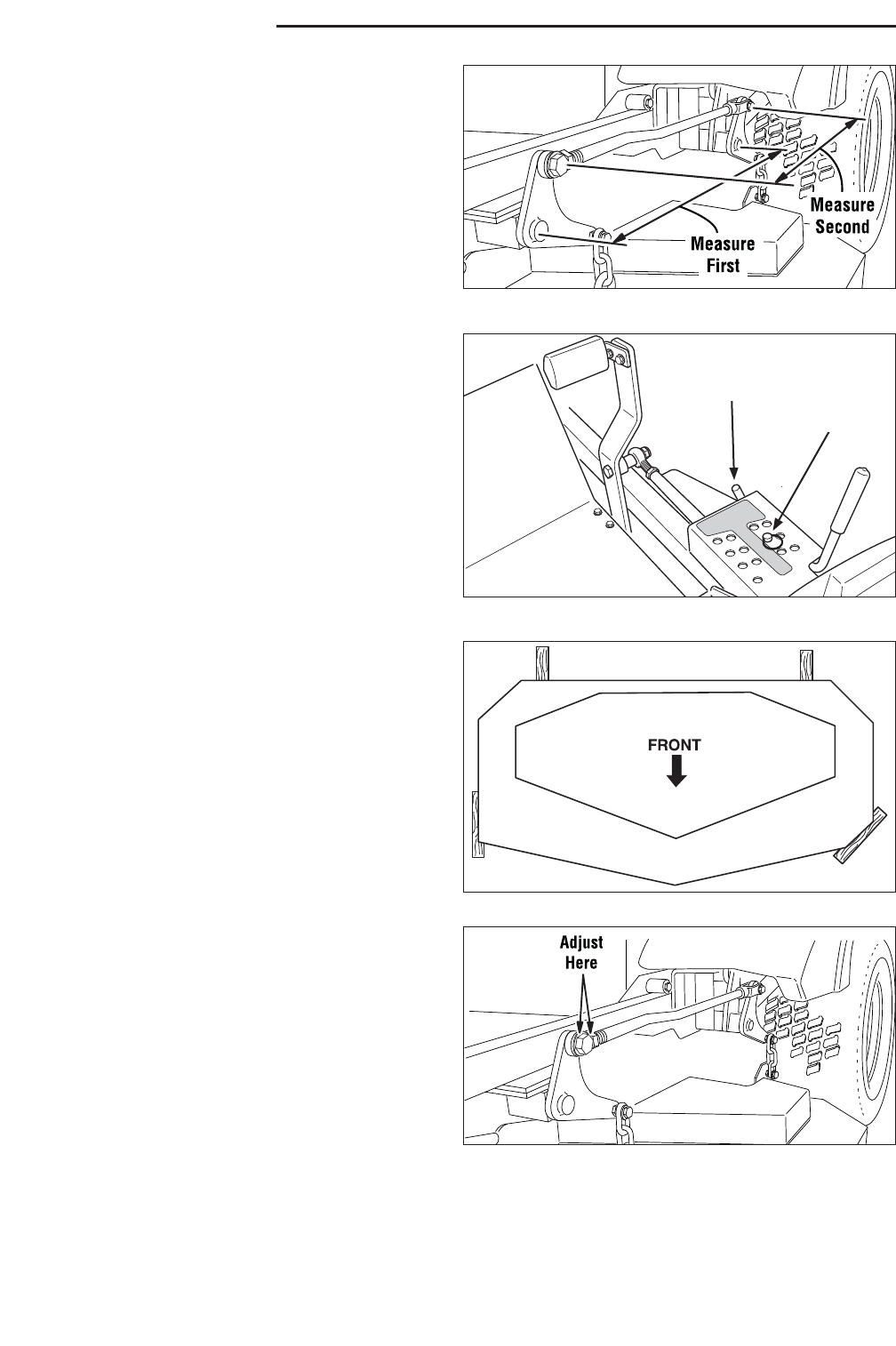 Measure Second

Measure First

FRONT

Adjust Here