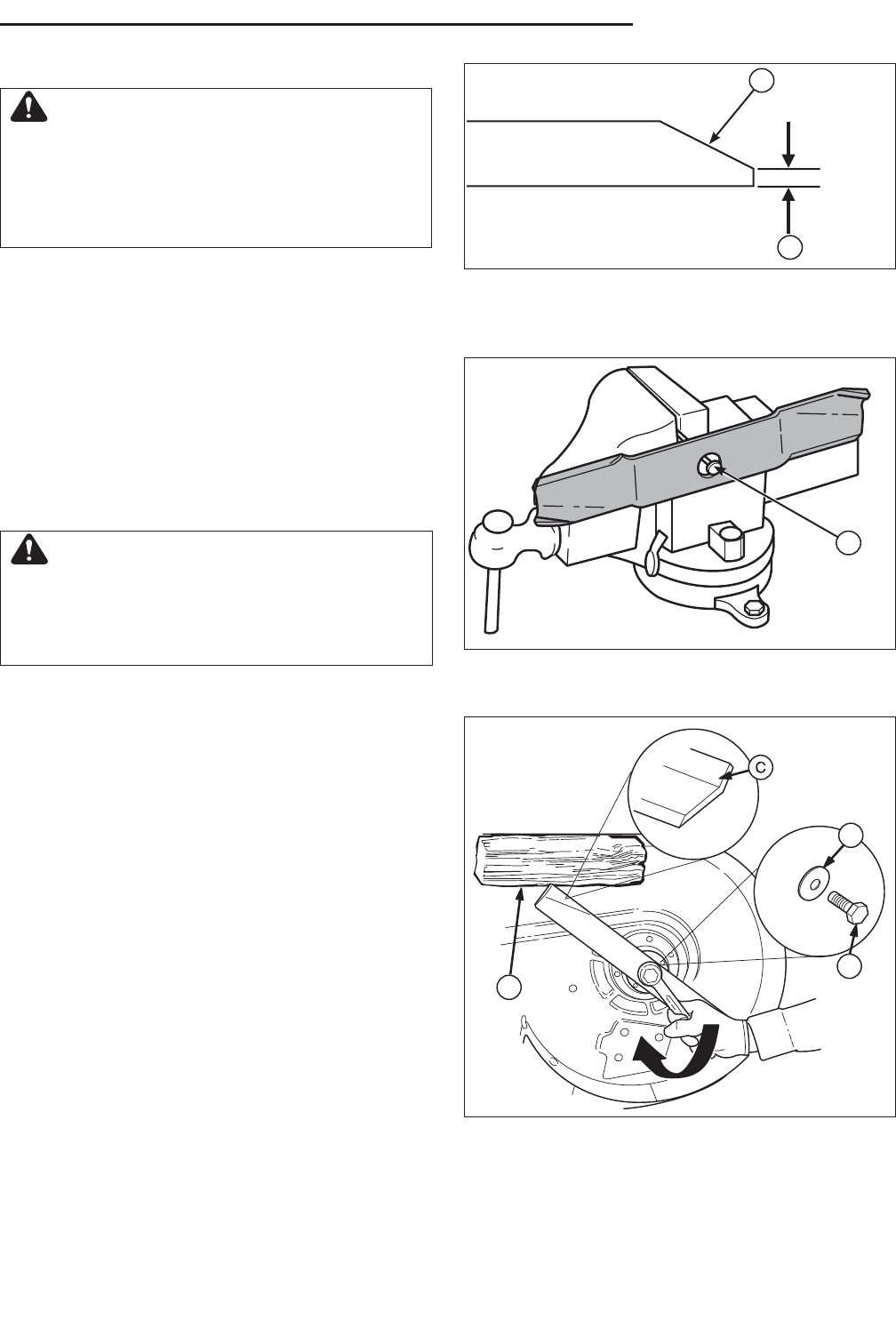 C