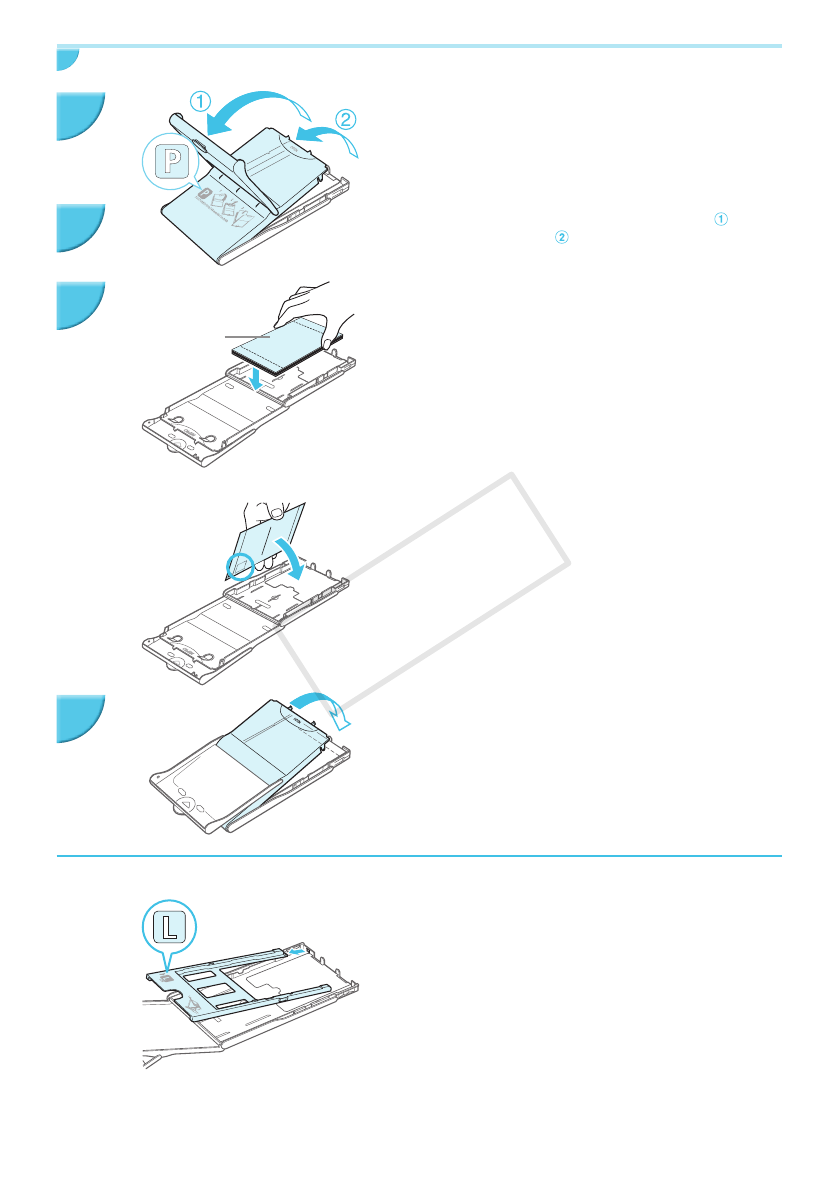 ①
②
P
①
②
L