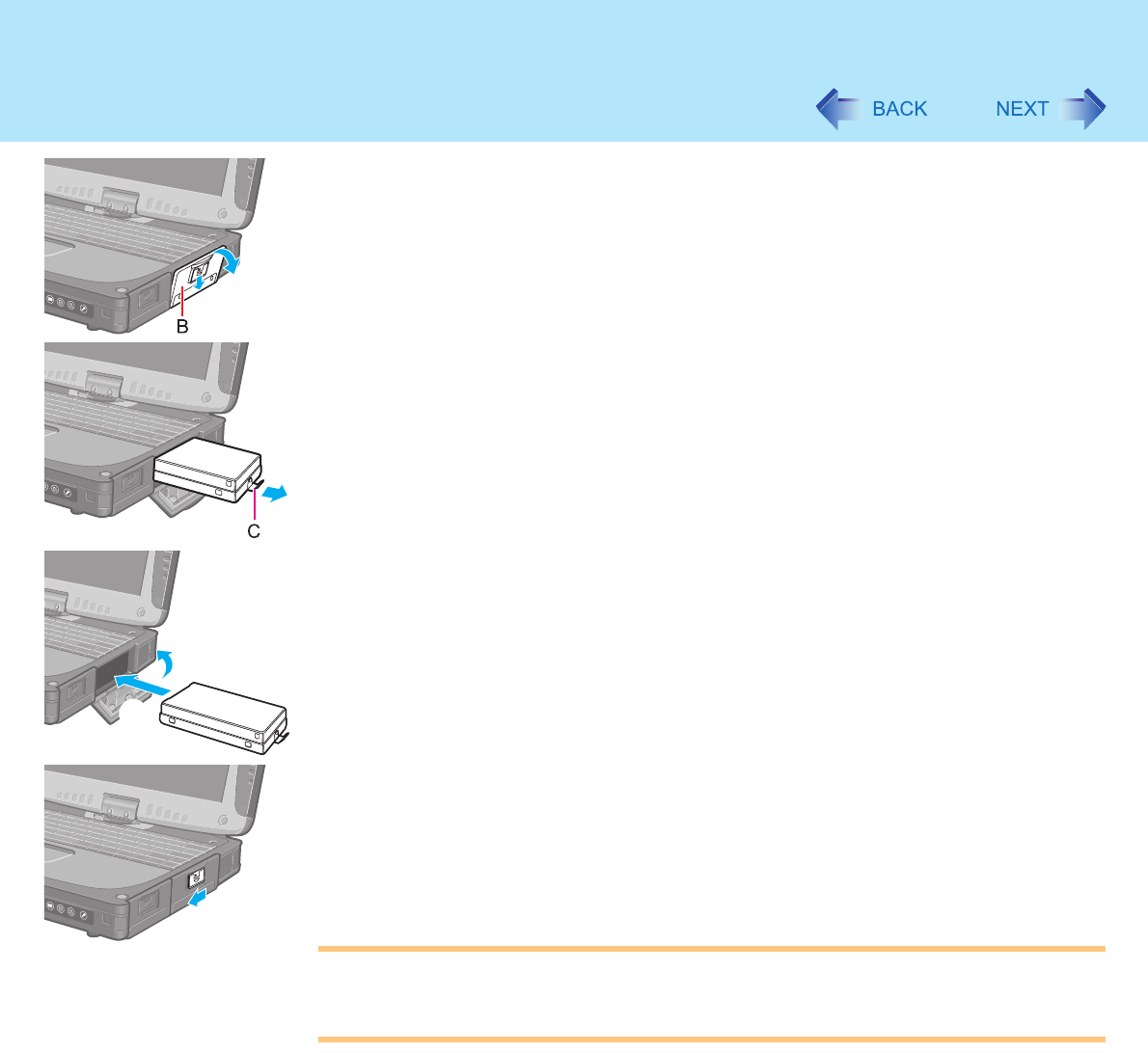 BACK

NEXT

B

C