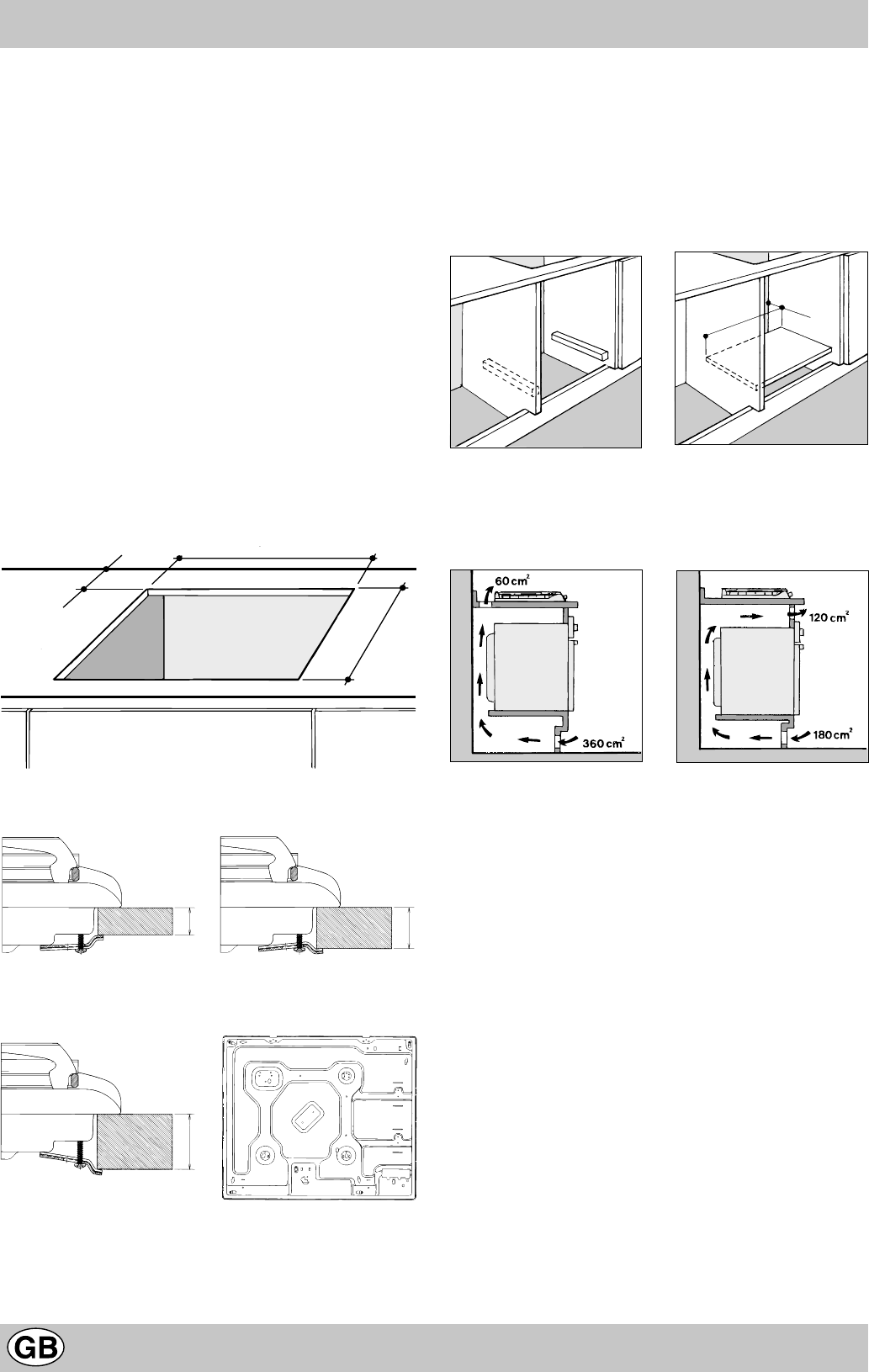 60 cm$^2$

360 cm$^2$

120 cm$^2$

180 cm$^2$

GB