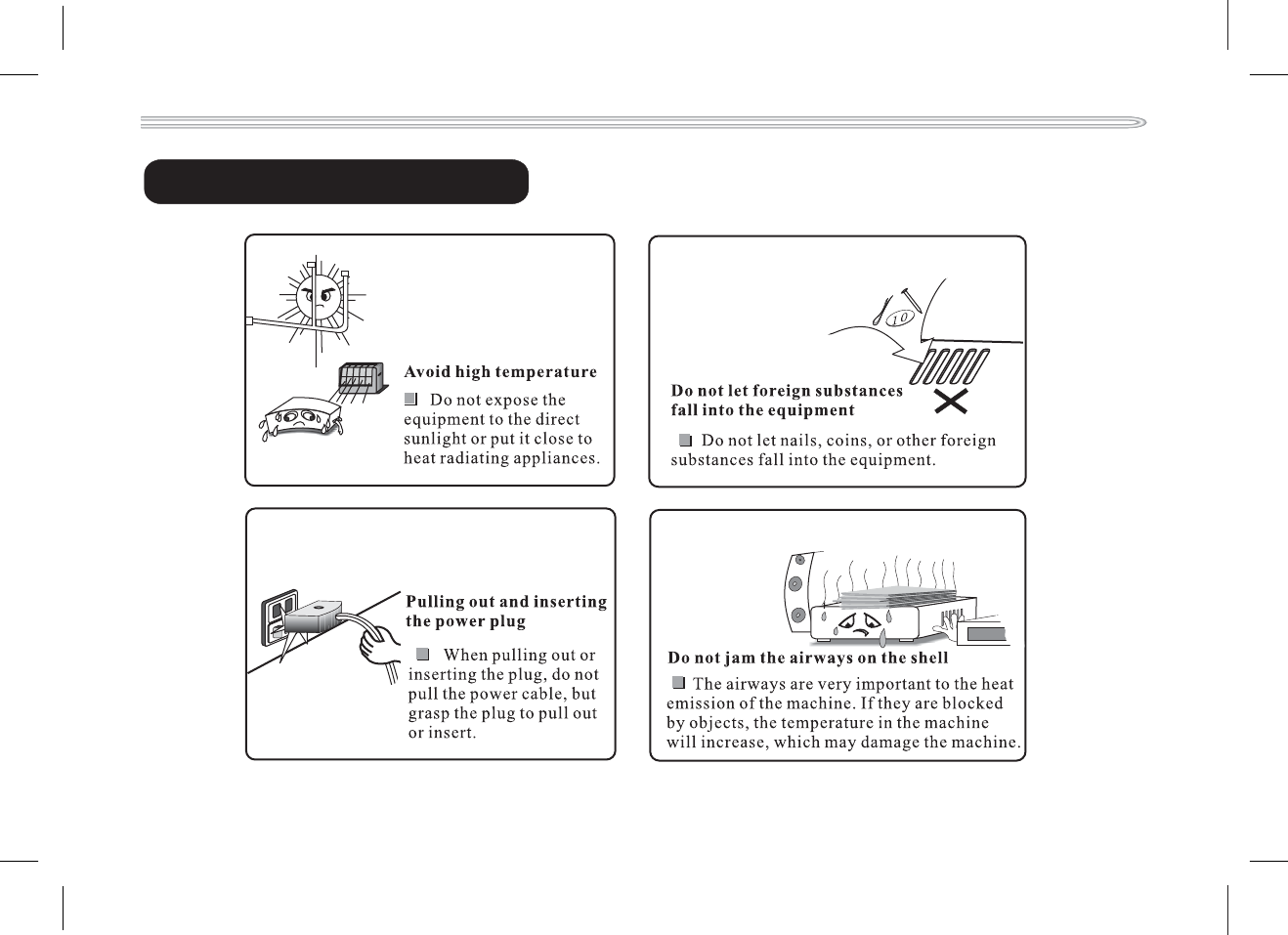 Avoid high temperature

Do not expose the equipment to the direct sunlight or put it close to heat radiating appliances.

10

Do not let foreign substances fall into the equipment

Do not let nails, coins, or other foreign substances fall into the equipment.

Pulling out and inserting the power plug

When pulling out or inserting the plug, do not pull the power cable, but grasp the plug to pull out or insert.

Do not jam the airways on the shell

The airways are very important to the heat emission of the machine. If they are blocked by objects, the temperature in the machine will increase, which may damage the machine.