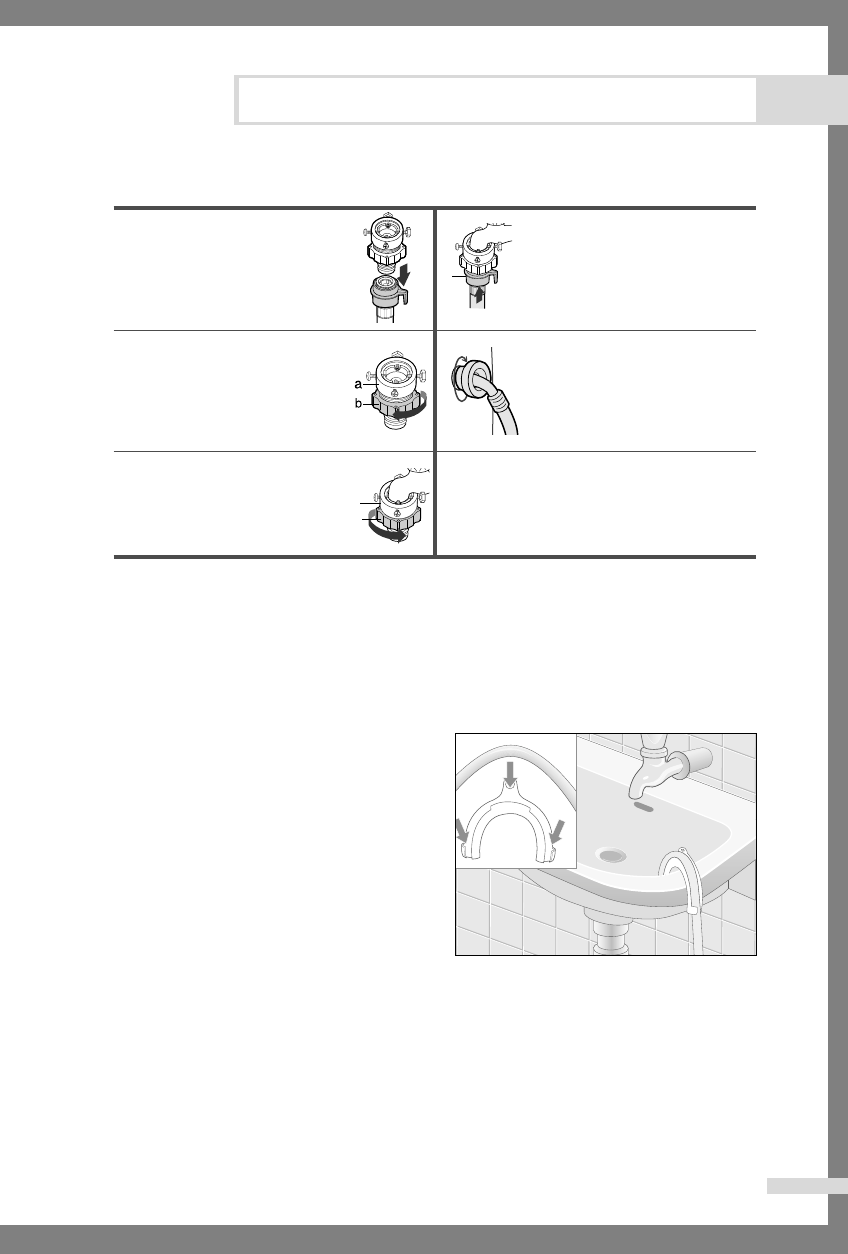 a

b