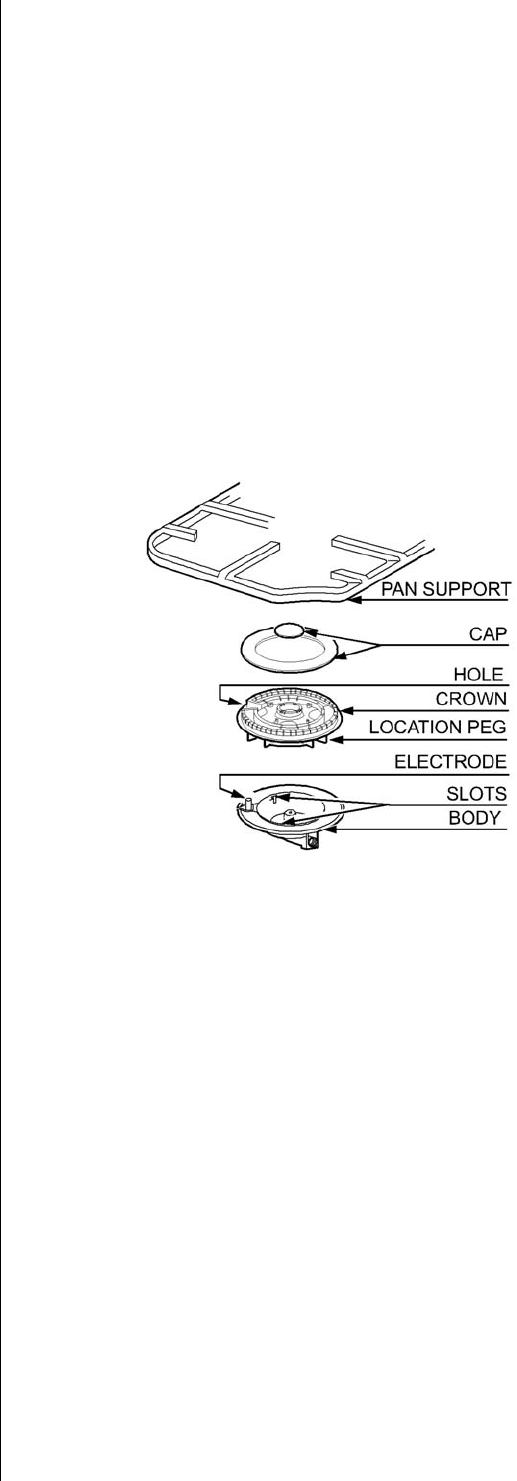 PAN SUPPORT
CAP
HOLE
CROWN
LOCATION PEG
ELECTRODE
SLOTS
BODY