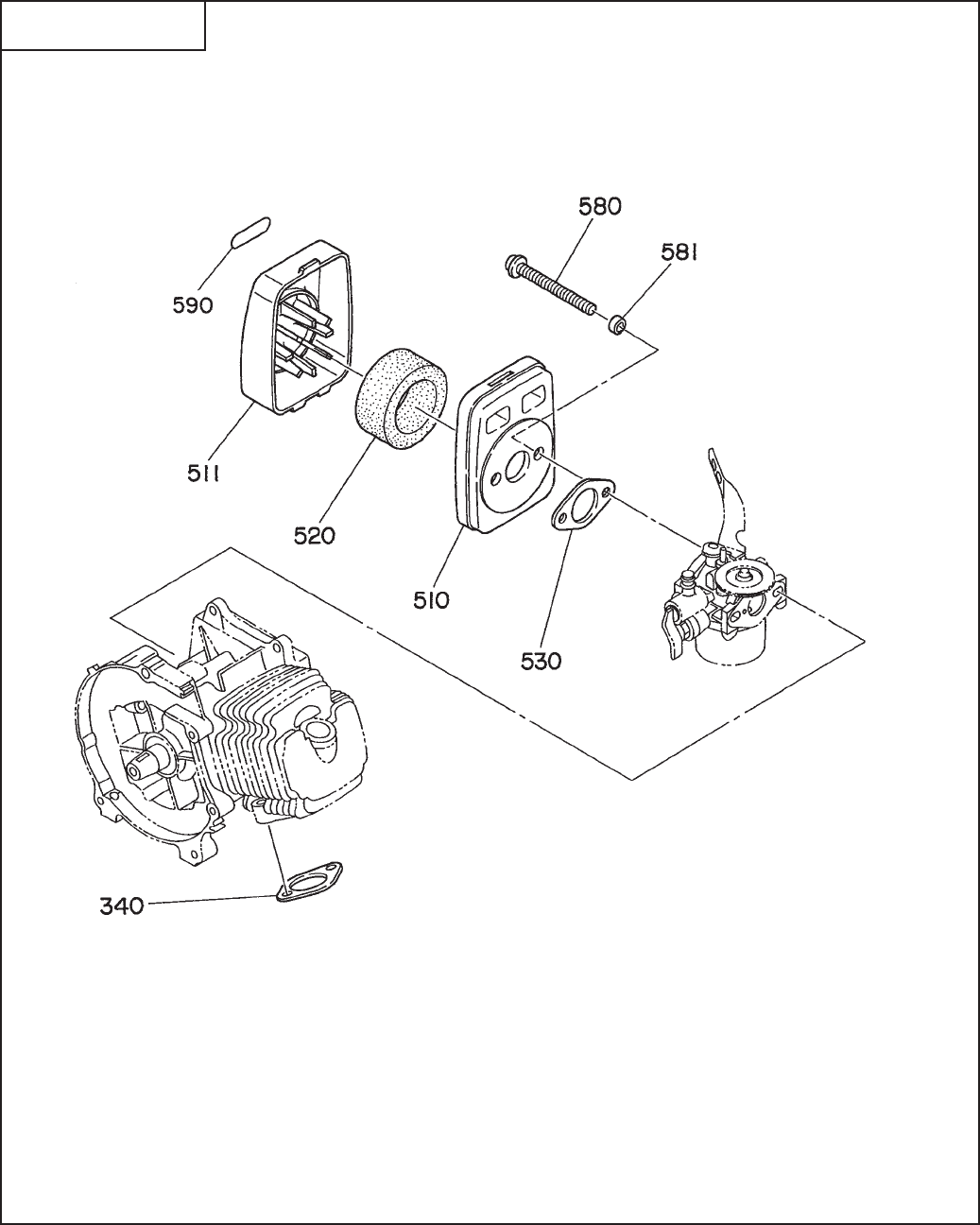 580
581
590
511
520
510
530
340