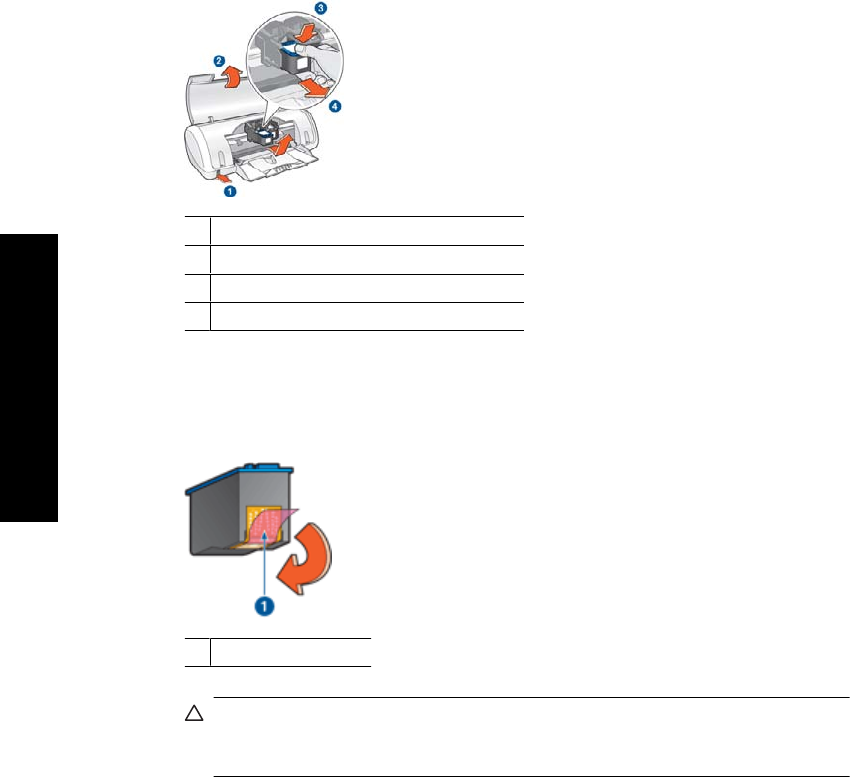 3

2

4

1

1