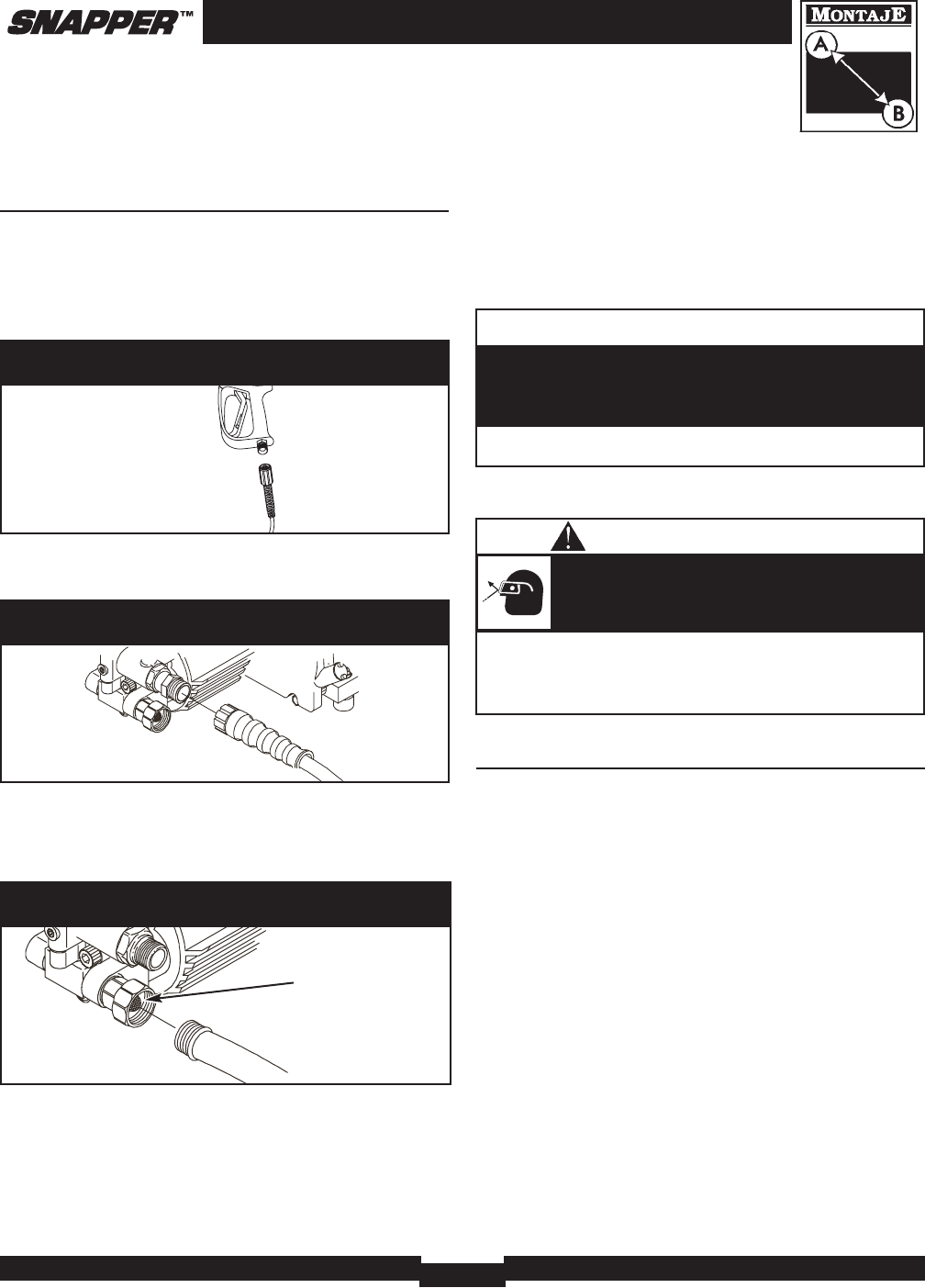 SNAPPER™

MONTAJE

A

B