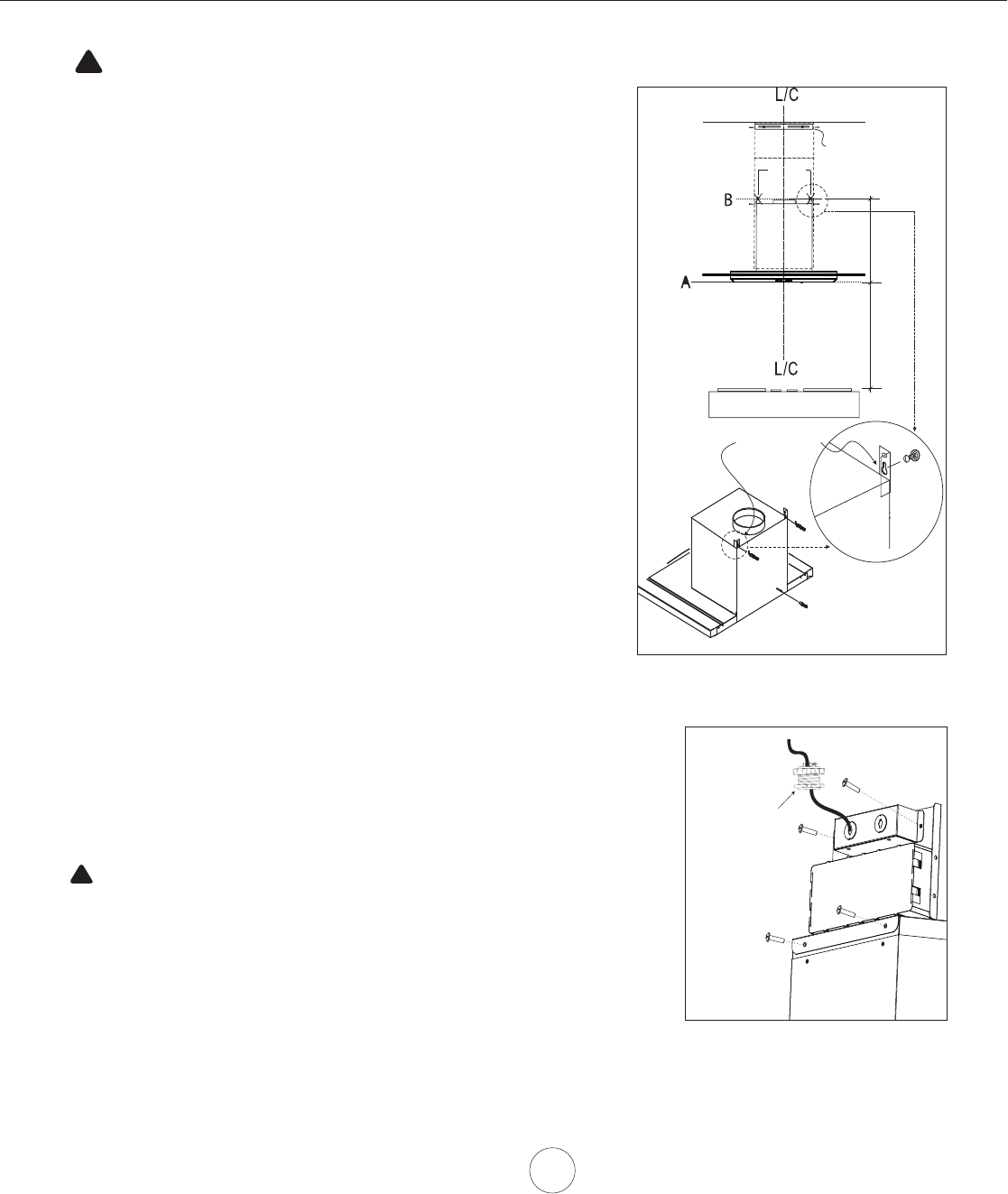 L/C

B

A

L/C