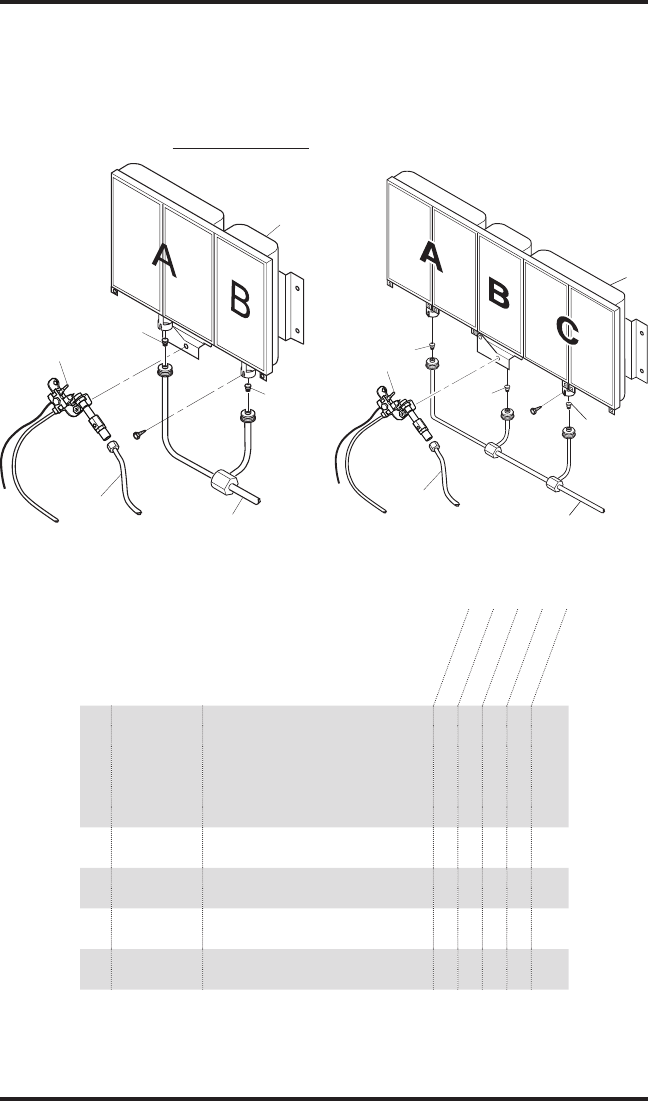 A

B

A

B

C