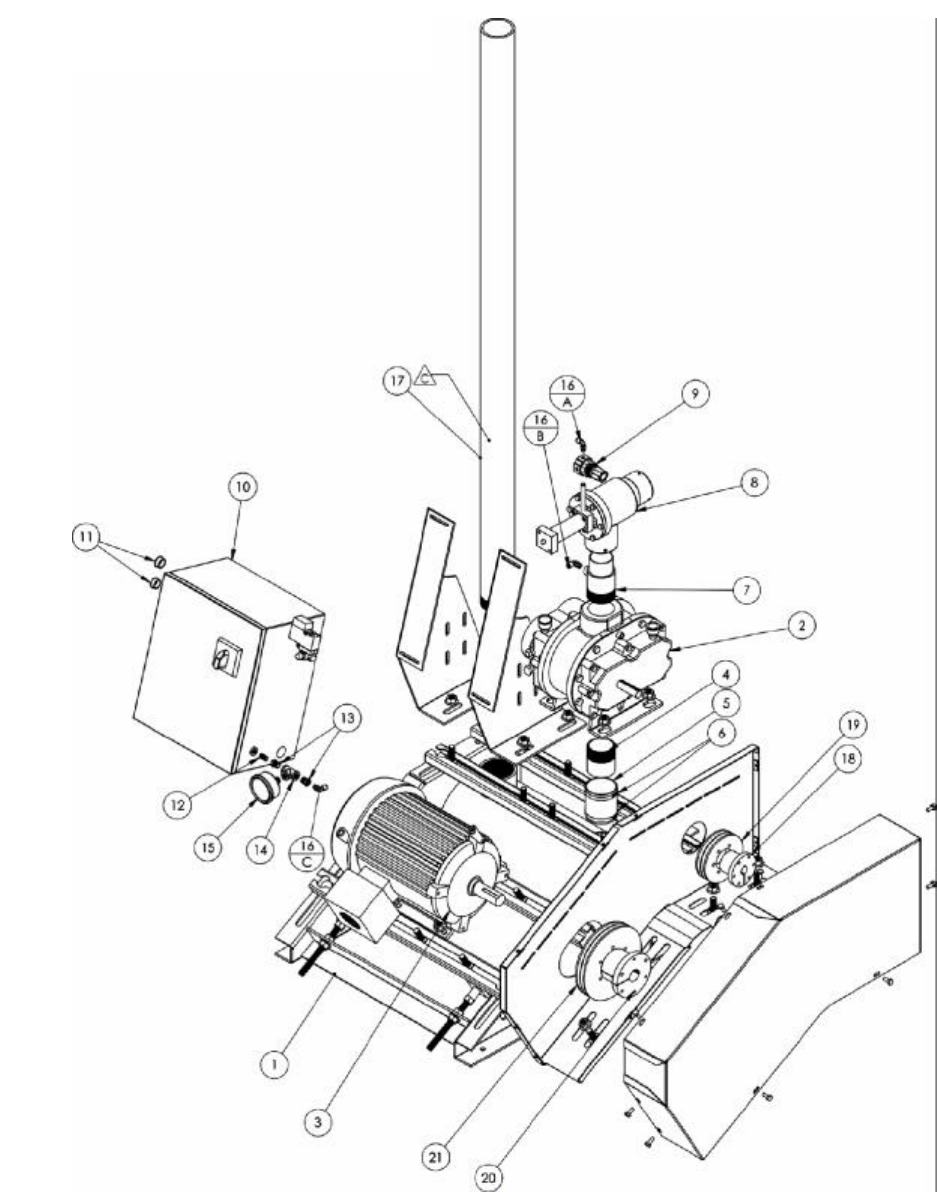 17 C
16 A
9
16 B
8
10
11
7
2
4
5
6
13
19
18
12
15
14
16 C
1
3
21
20