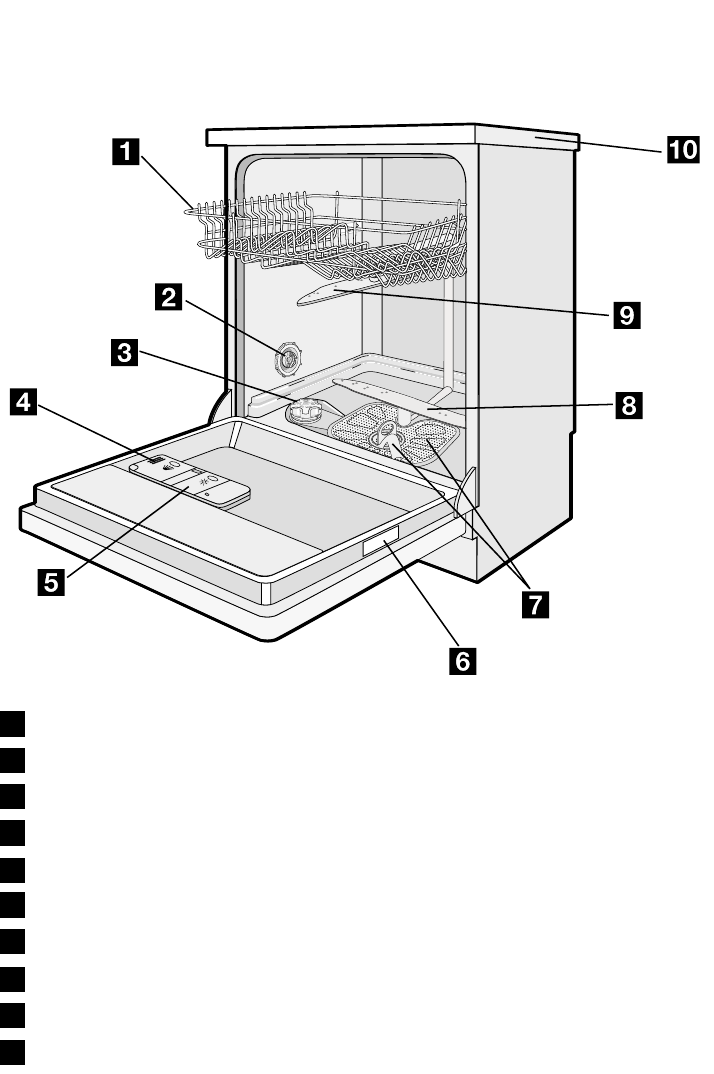 1
10
2
9
3
8
4
5
7
6