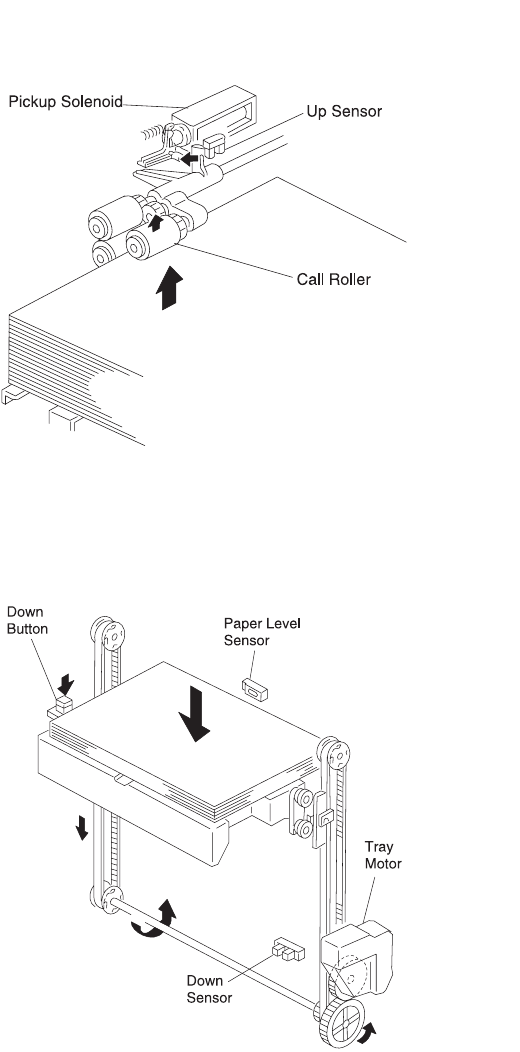 Pickup Solenoid

Up Sensor

Call Roller

Down Button

Paper Level Sensor

Tray Motor

Down Sensor