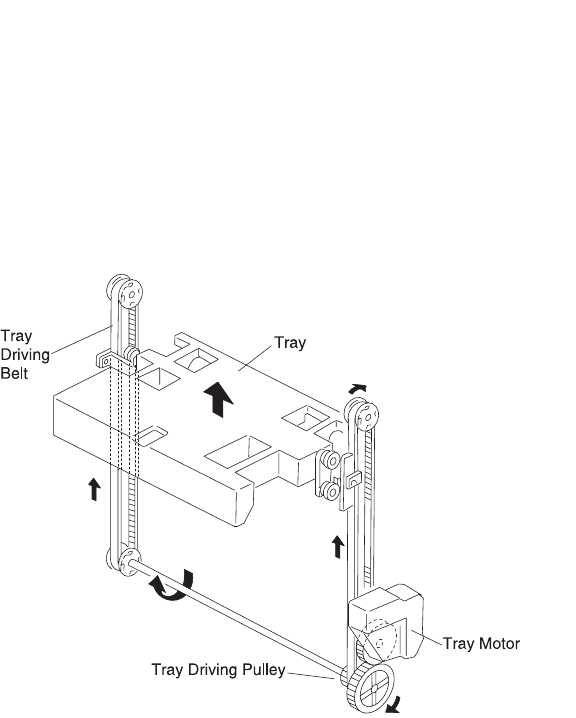 Tray Driving Belt

Tray

Tray Motor

Tray Driving Pulley