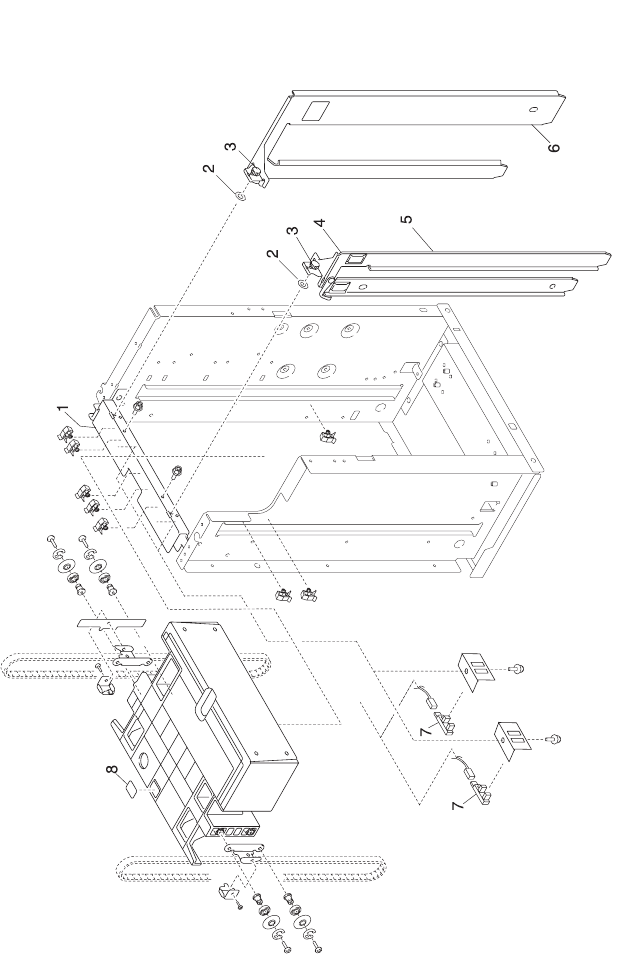 1
2
3
2
3
4
5
6
7
7
8