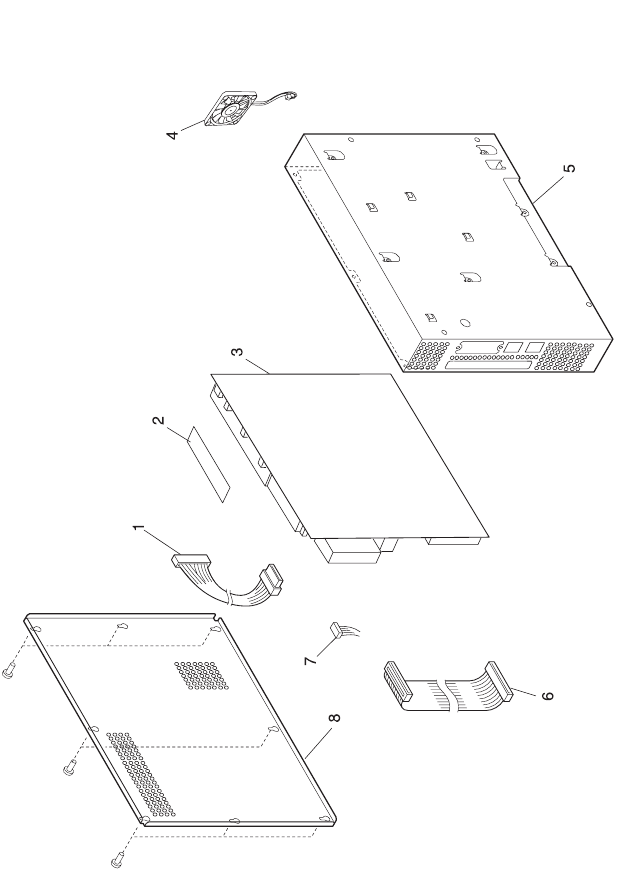 4
5
3
2
1
7
6
8