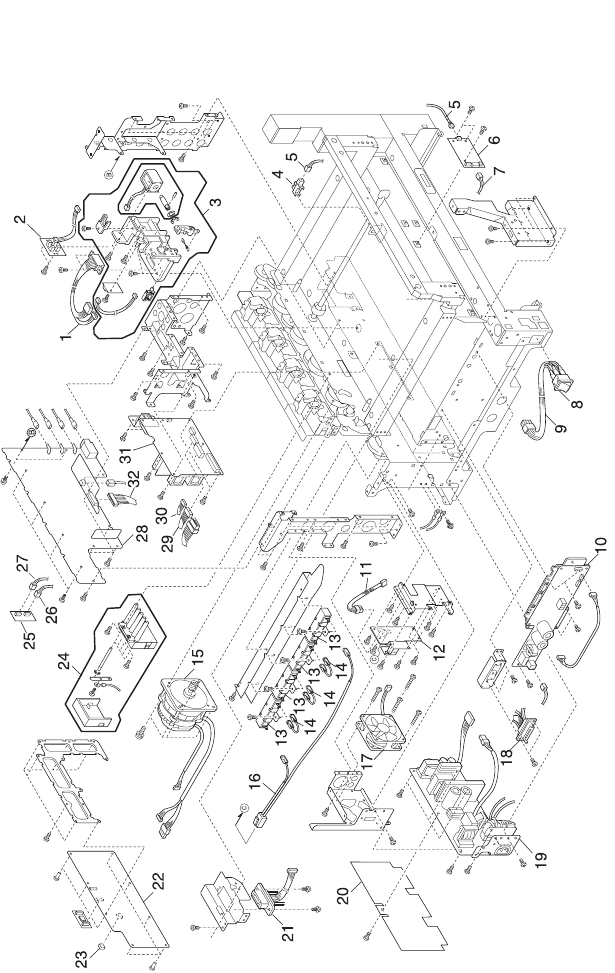 1
2
3
4
5
5
6
7
8
9
10
11
12
13
13
13
13
14
14
14
15
16
17
18
19
20
21
22
23
24
25
26
27
28
29
30
31
32