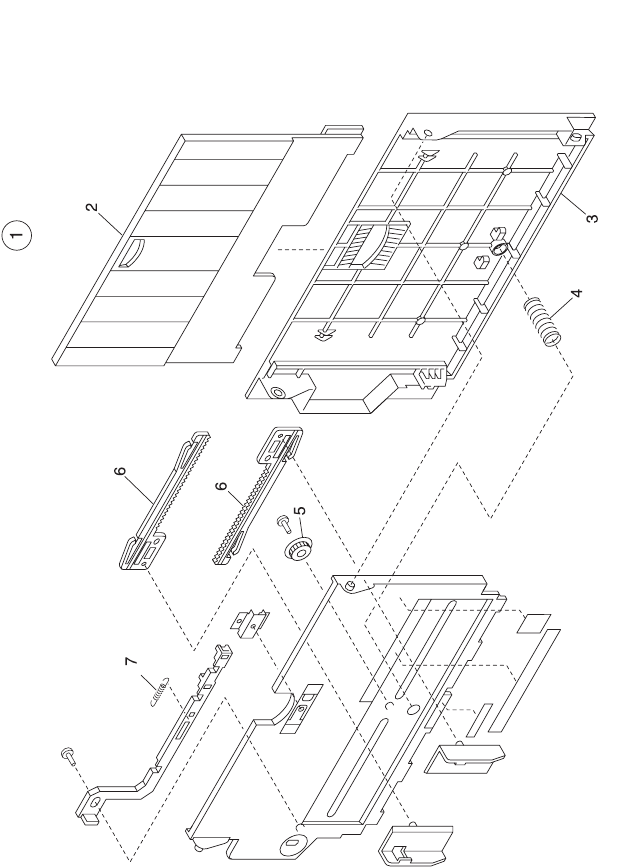 1
2
3
4
6
6
5
7