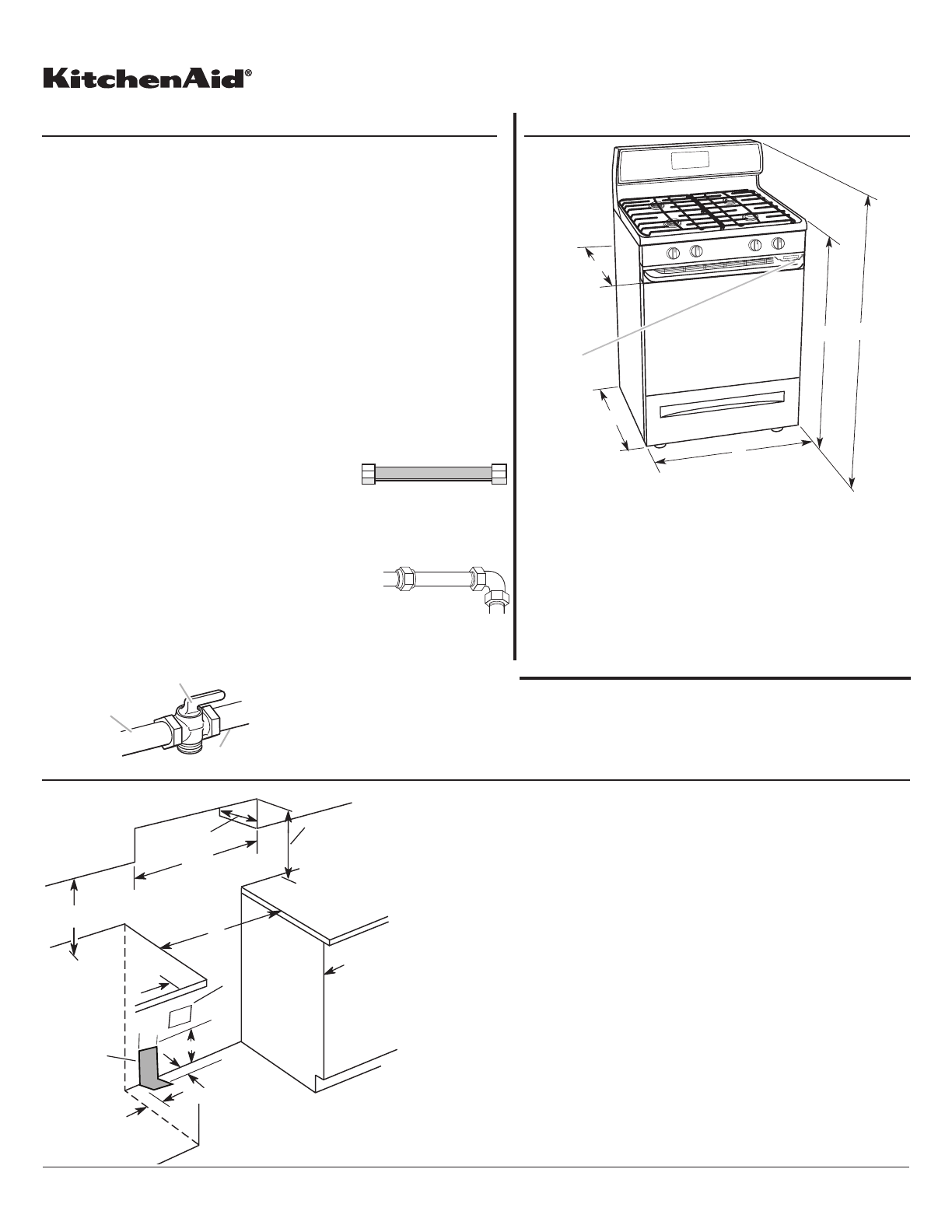 KitchenAid®