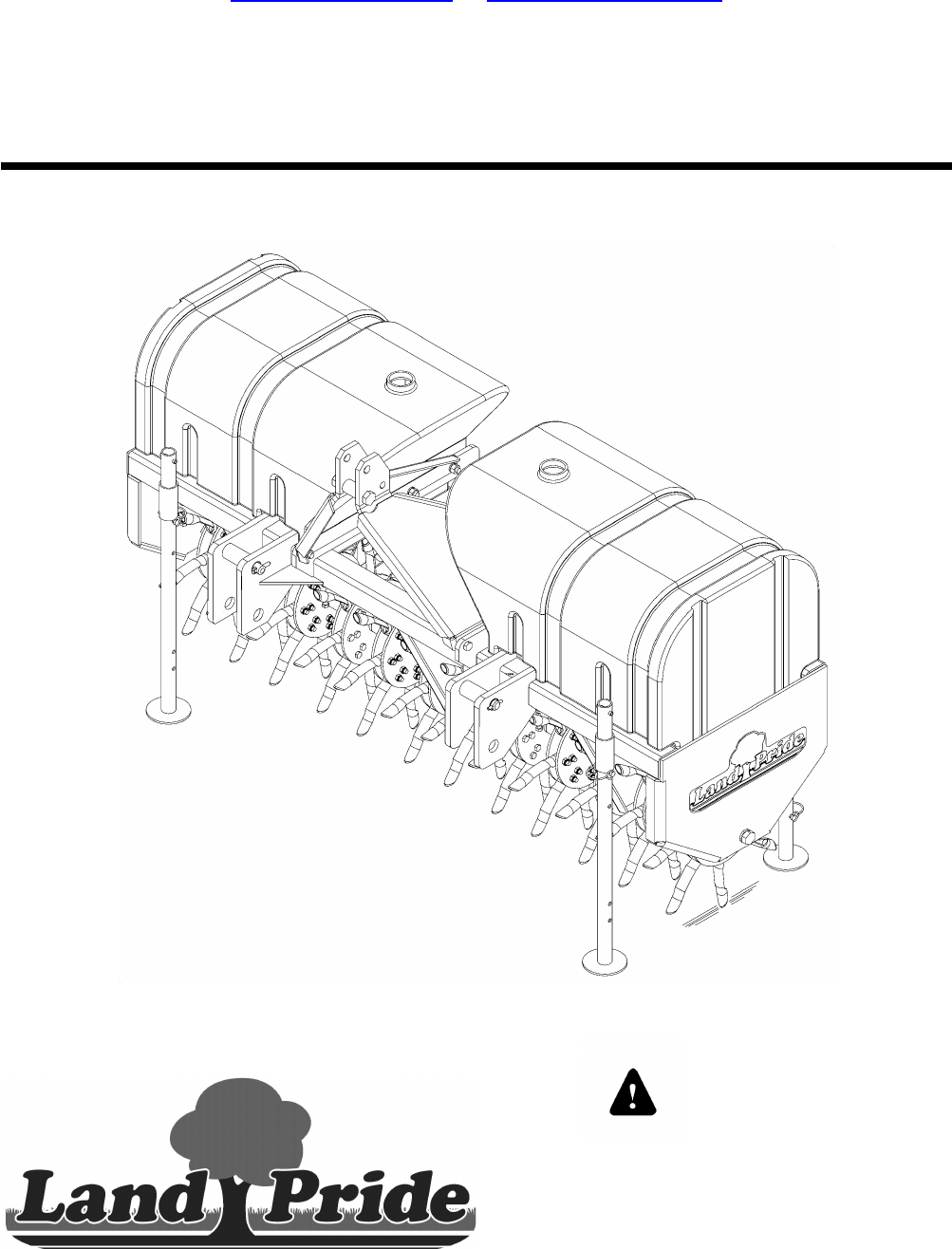 Land Pride

Land Pride