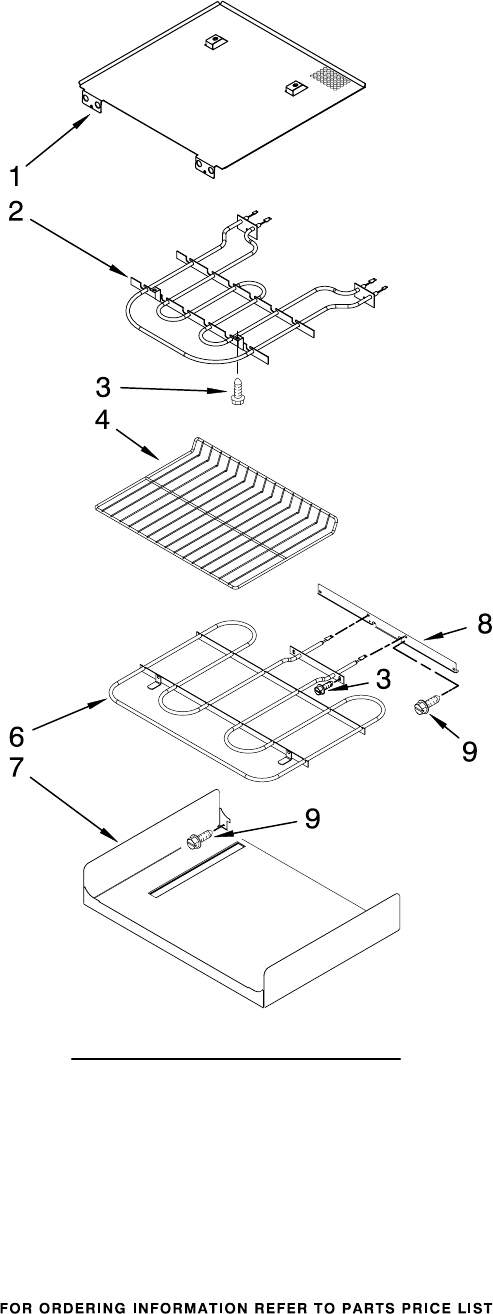 1
2
3
4
8
3
6
9
7
9

FOR ORDERING INFORMATION REFER TO PARTS PRICE LIST