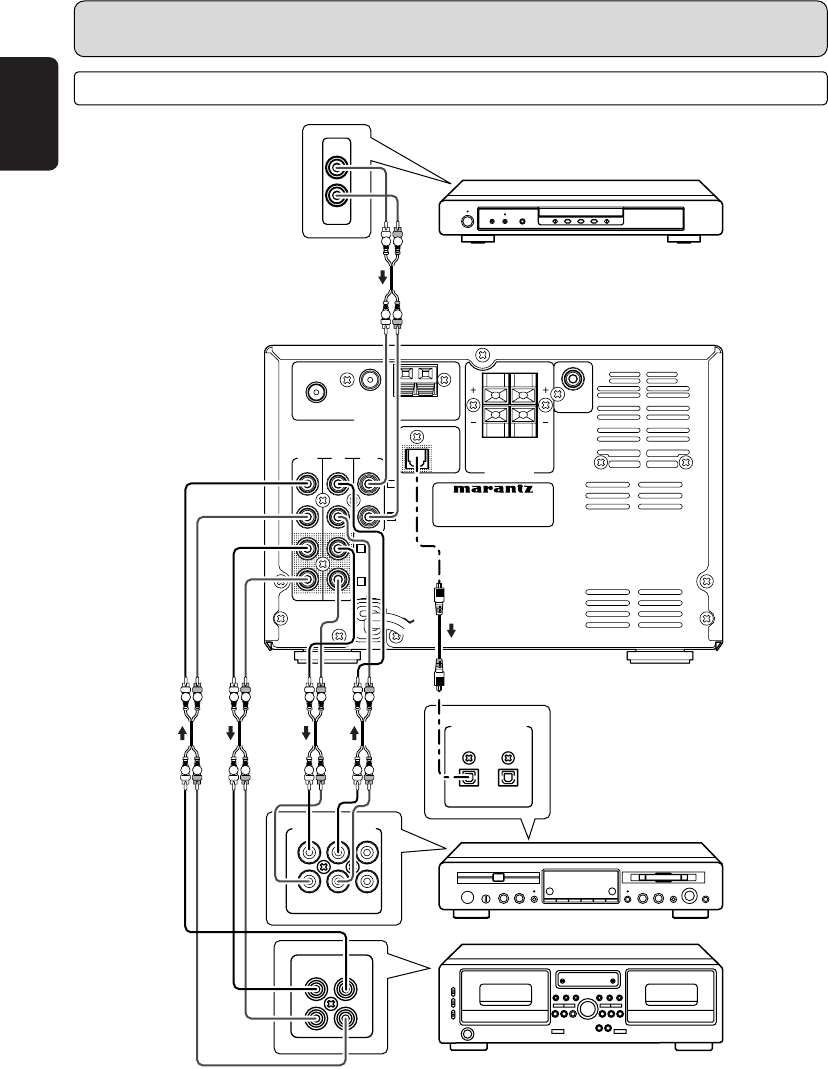 marantz