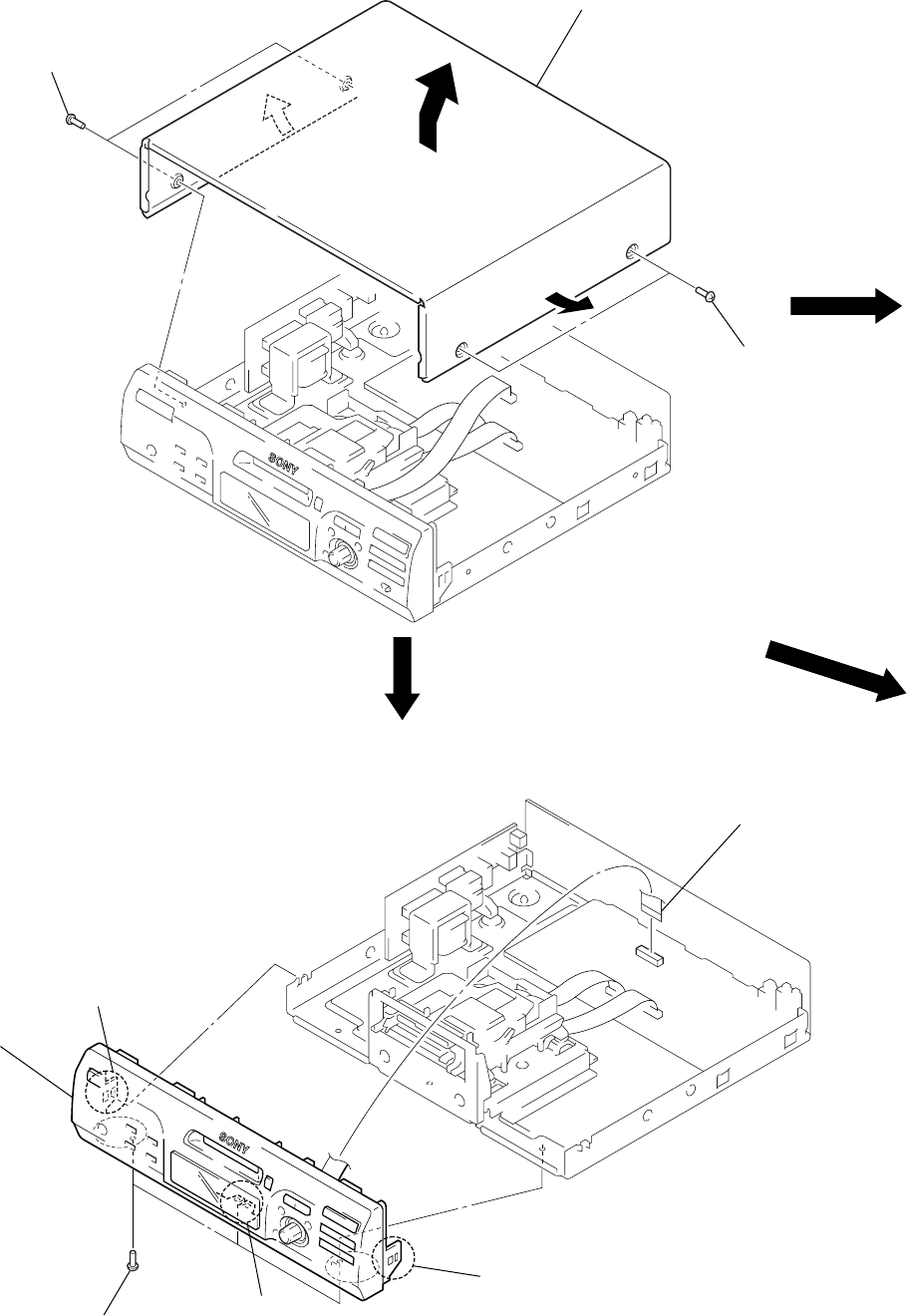 SONY

SONY