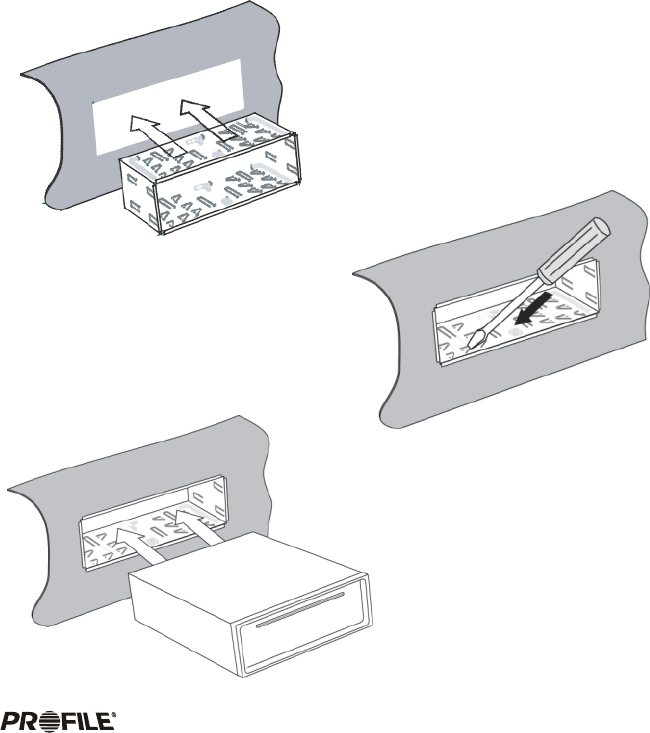 PROFILE®