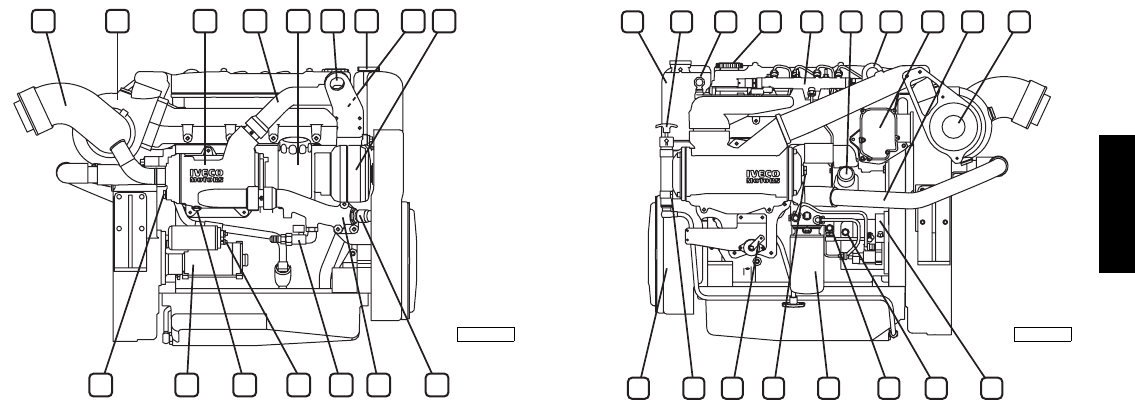 IVECO MOTORS

IVECO MOTORS