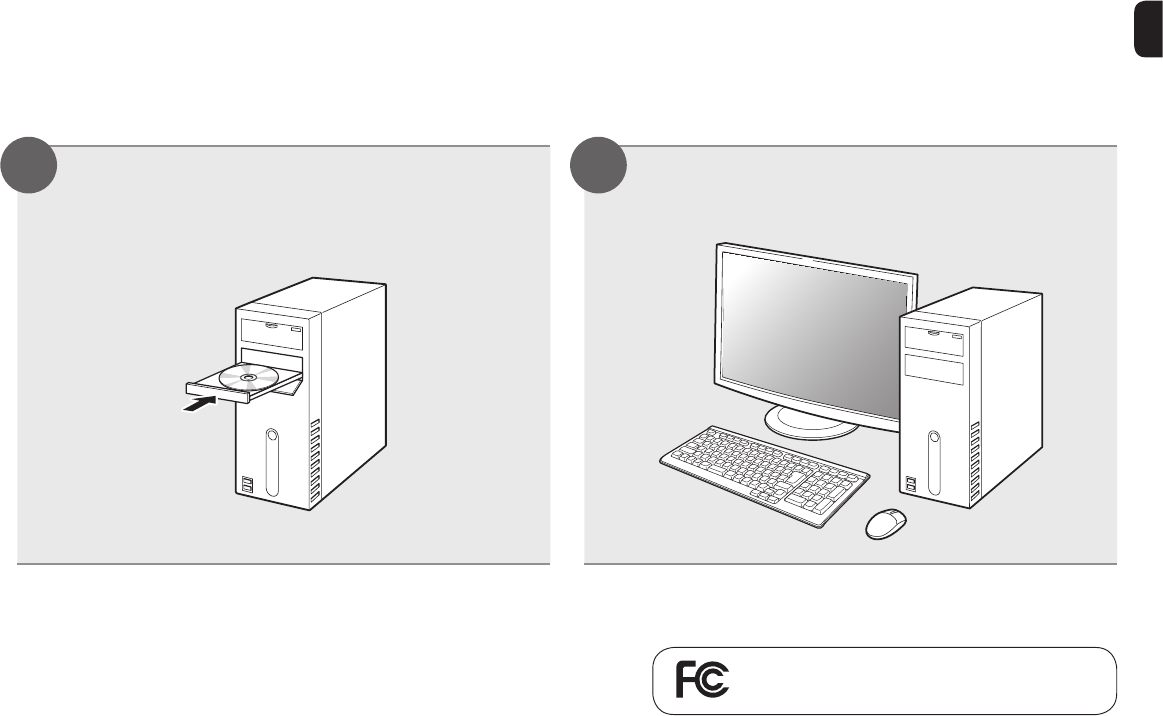 FC