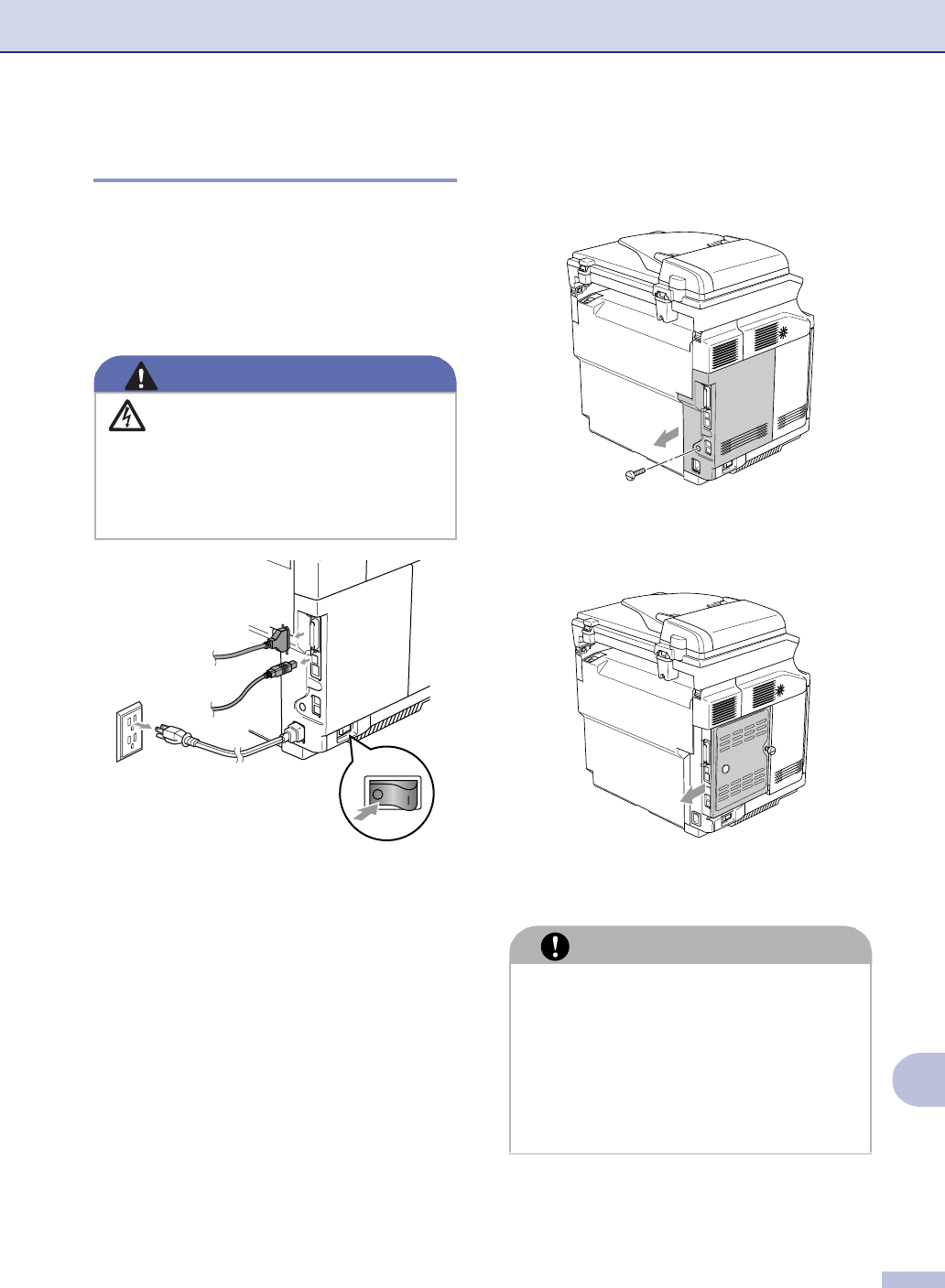 O
I