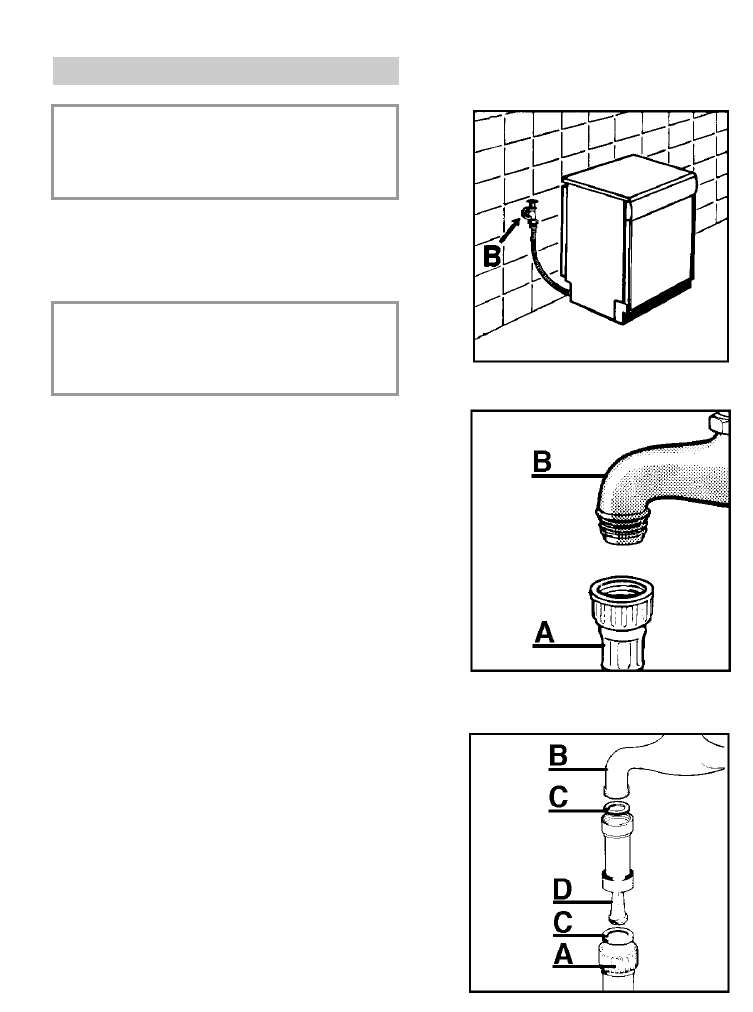 B

B

A

B
C
D
C
A