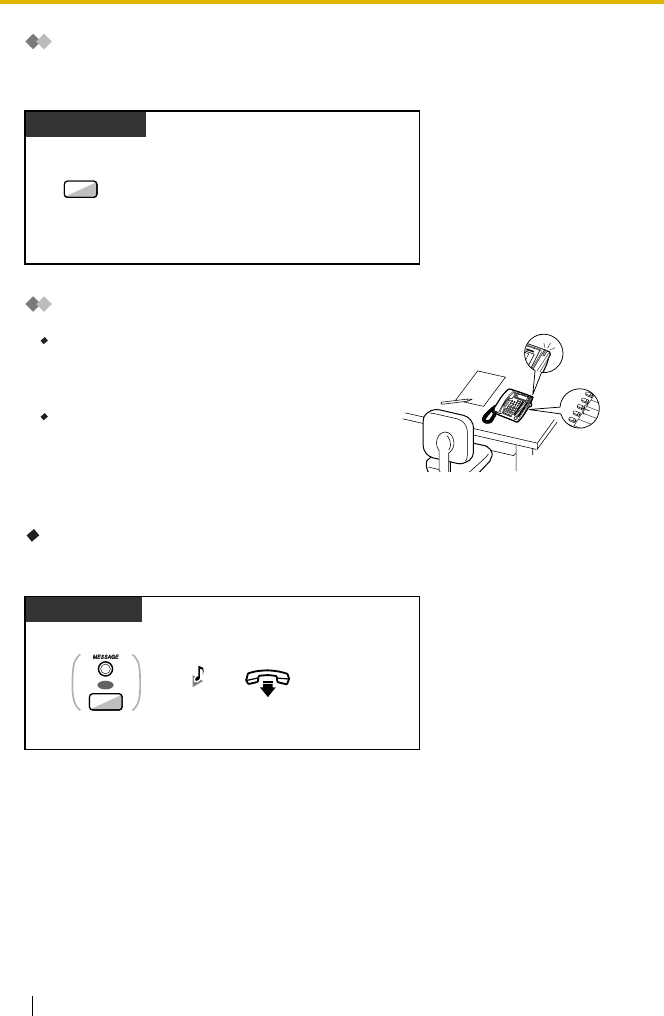 MESSAGE