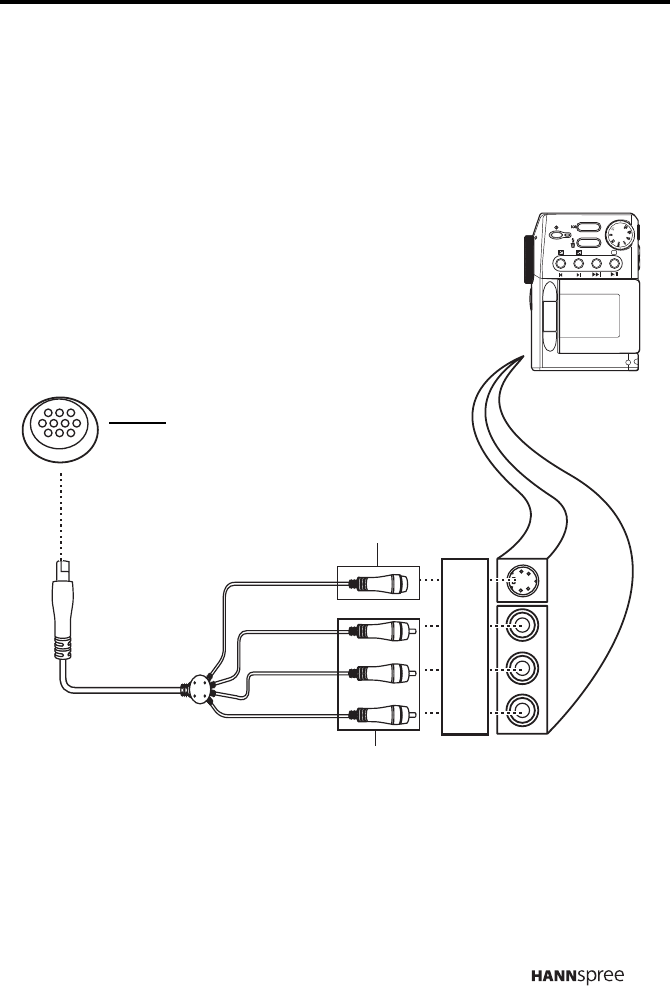 HANNspree