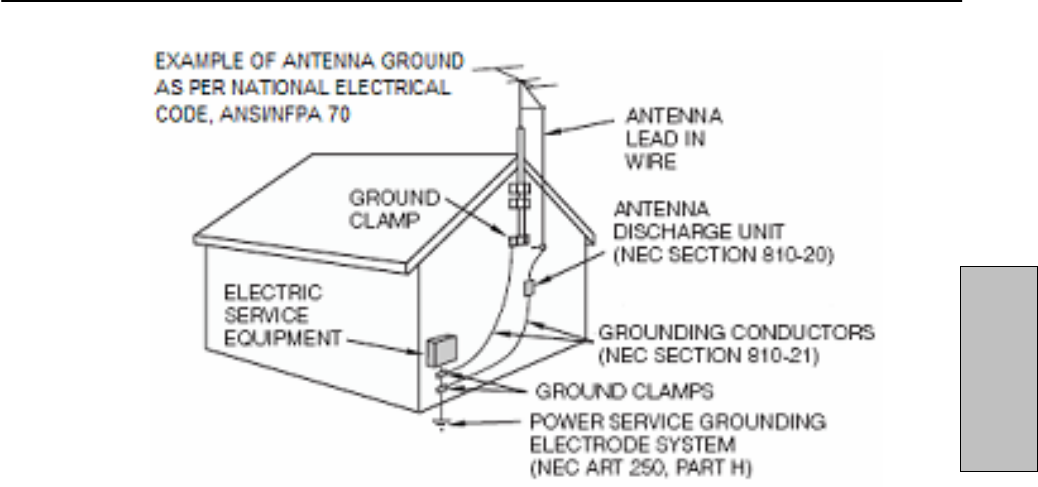 EXAMPLE OF ANTENNA GROUND AS PER NATIONAL ELECTRICAL CODE, ANSI/NFPA 70

ANTENNA LEAD IN WIRE

GROUND CLAMP

ANTENNA DISCHARGE UNIT (NEC SECTION 810-20)

ELECTRIC SERVICE EQUIPMENT

GROUNDING CONDUCTORS (NEC SECTION 810-21)

GROUND CLAMPS

POWER SERVICE GROUNDING ELECTRODE SYSTEM (NEC ART 250, PART H)