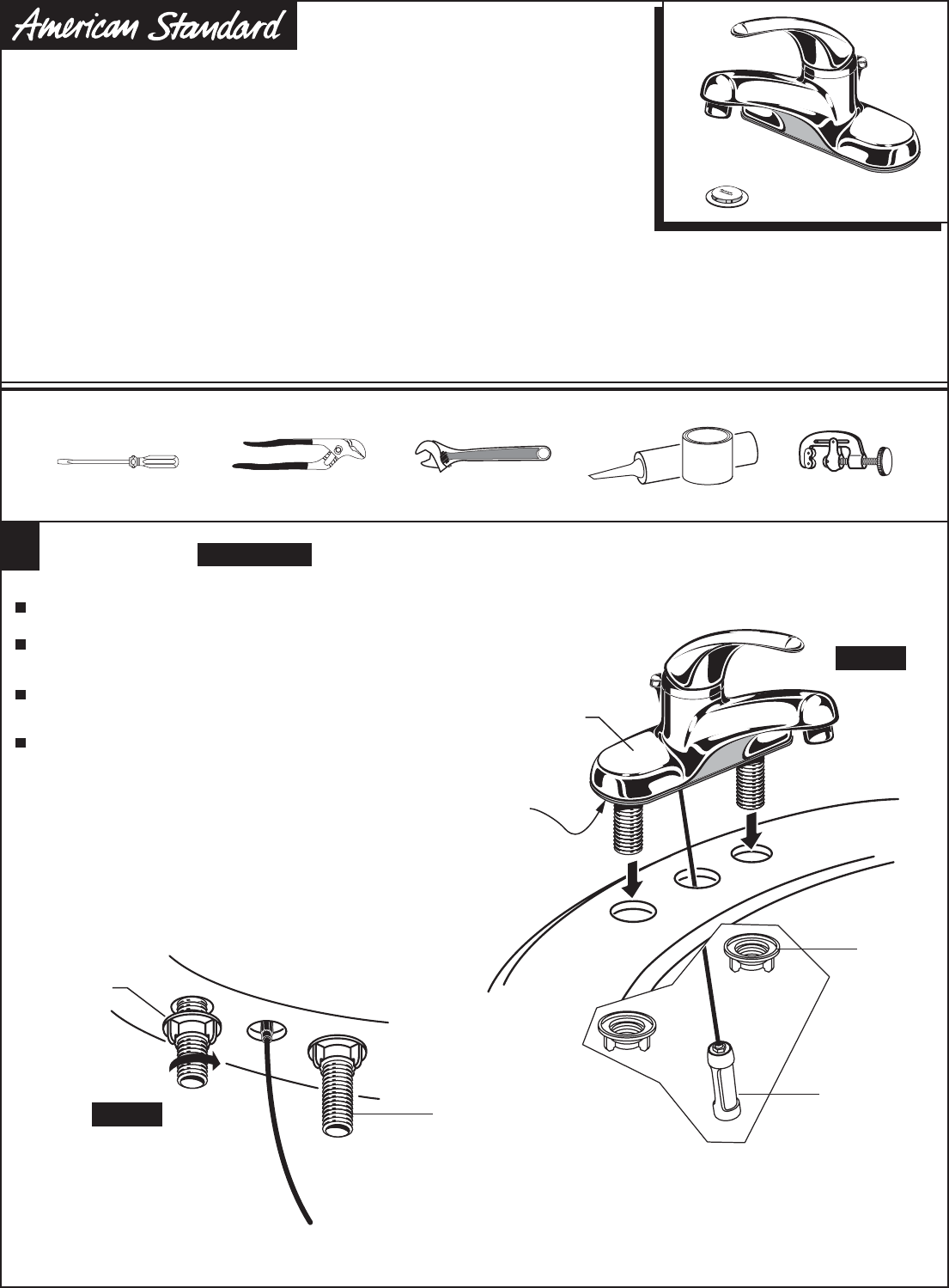 American Standard