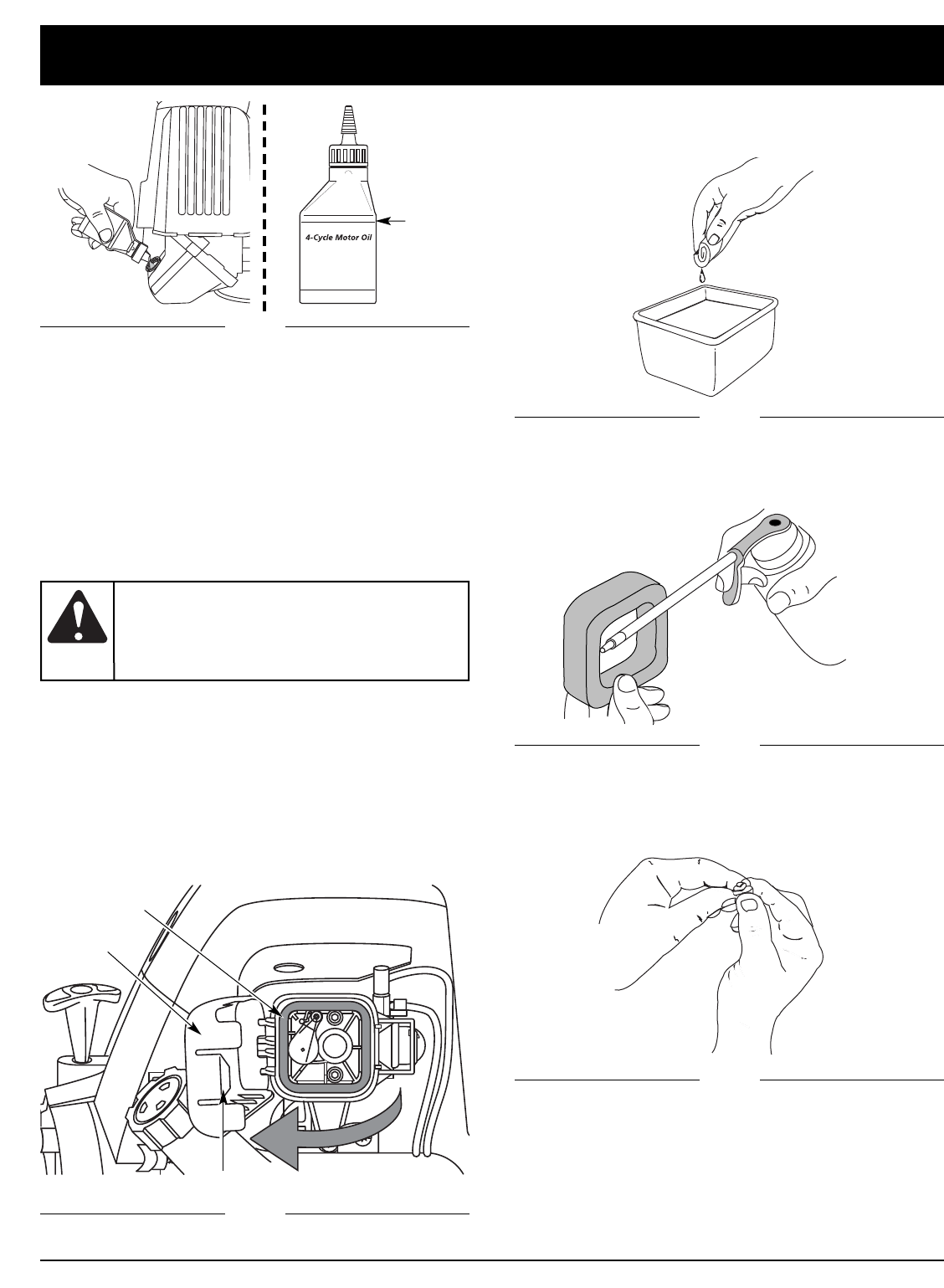 4-Cycle Motor Oil