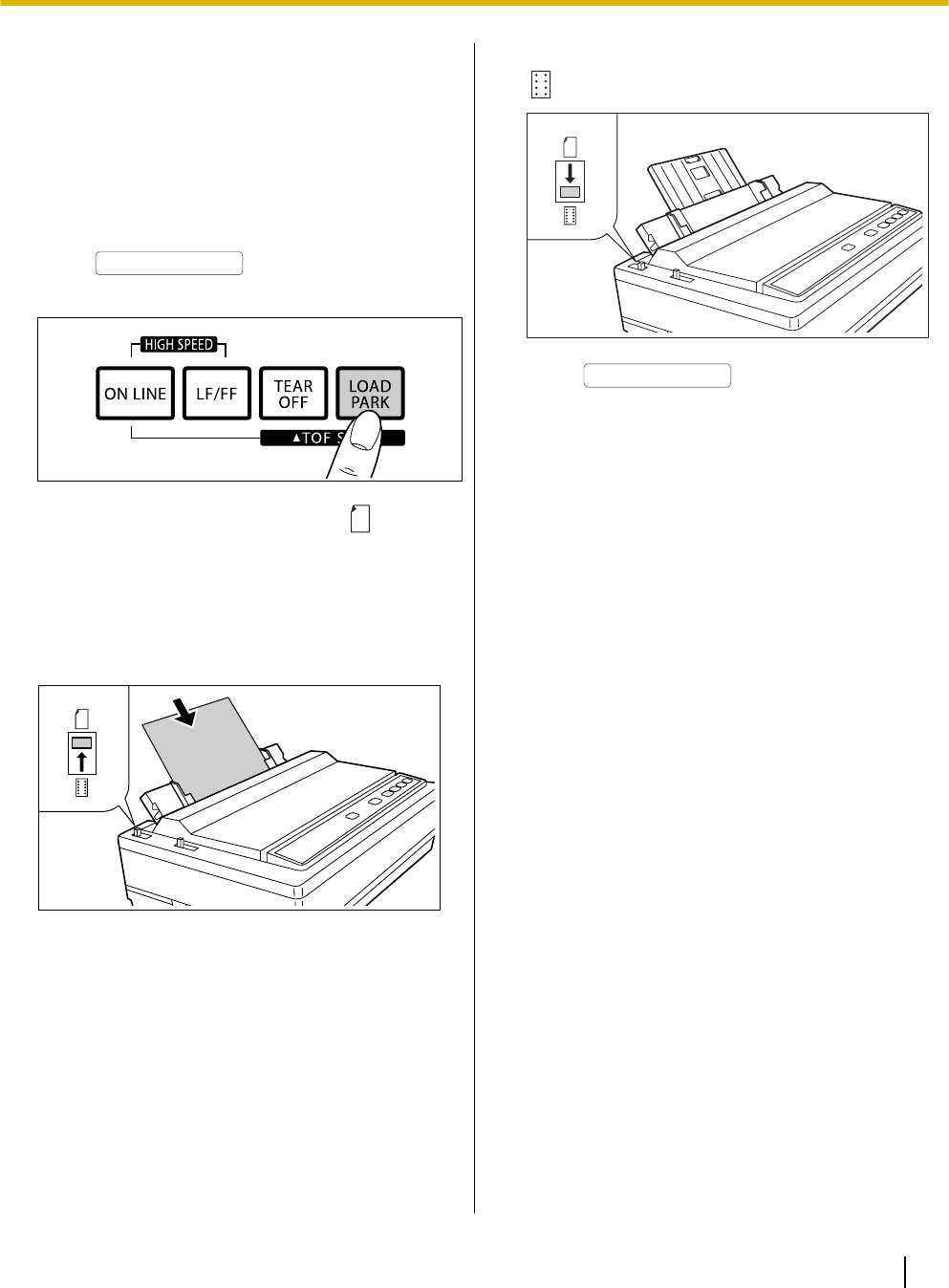 HIGH SPEED

ON LINE

LF/FF

TEAR OFF

LOAD PARK

▲TOF S