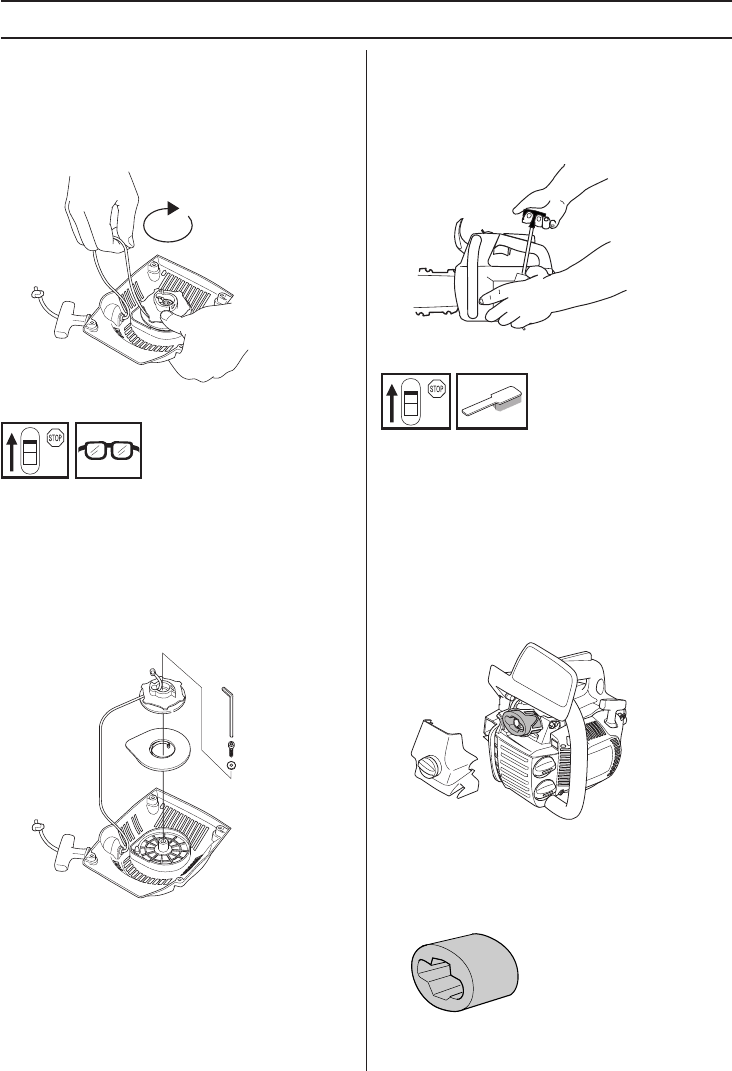 STOP

STOP