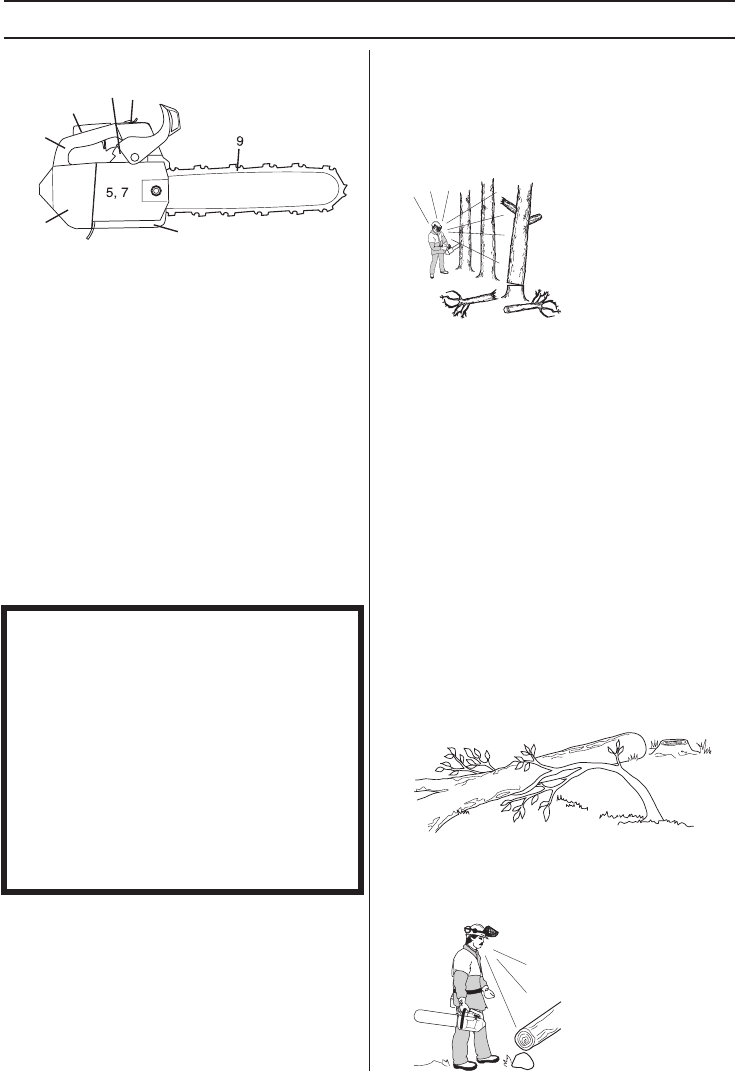 9

5, 7