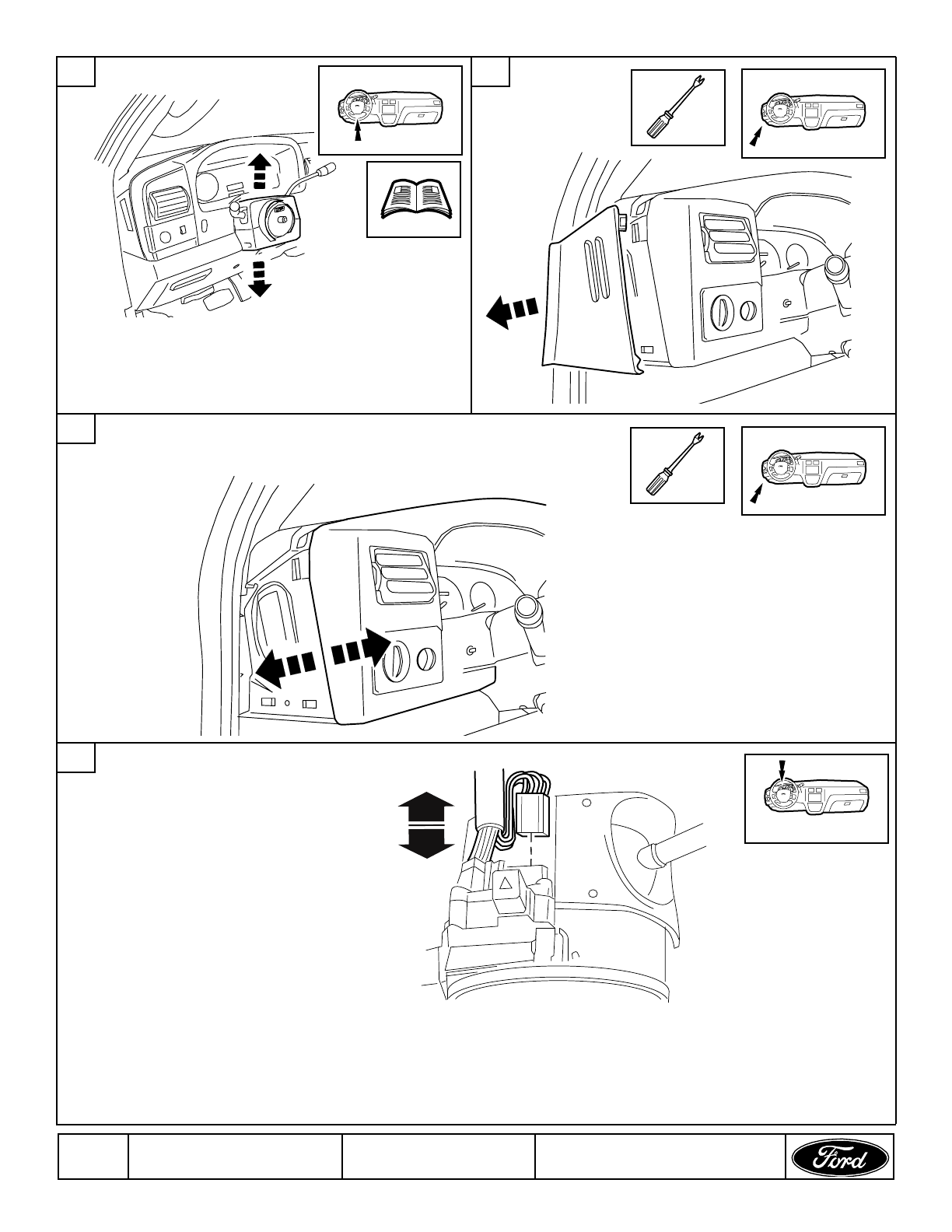 Ford