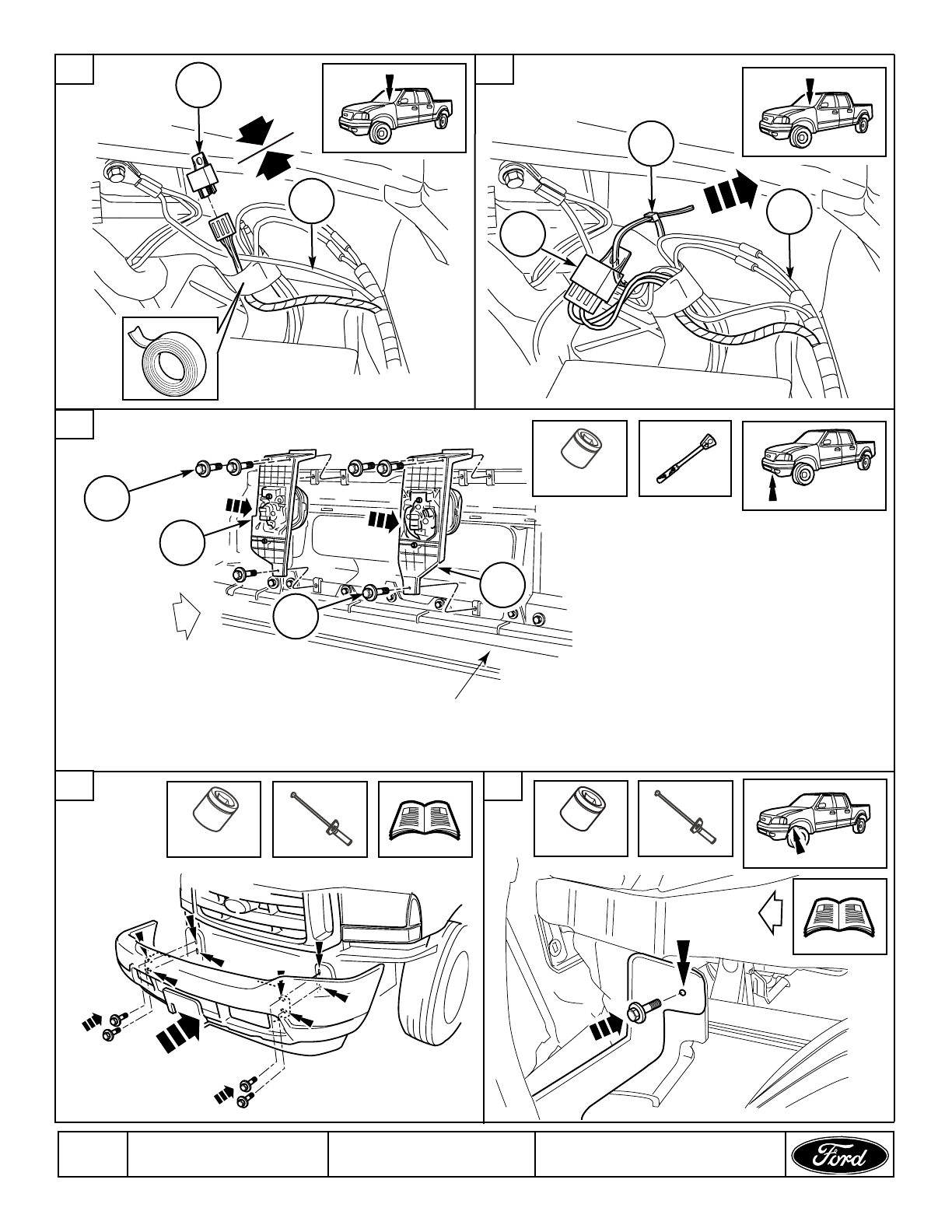 Ford