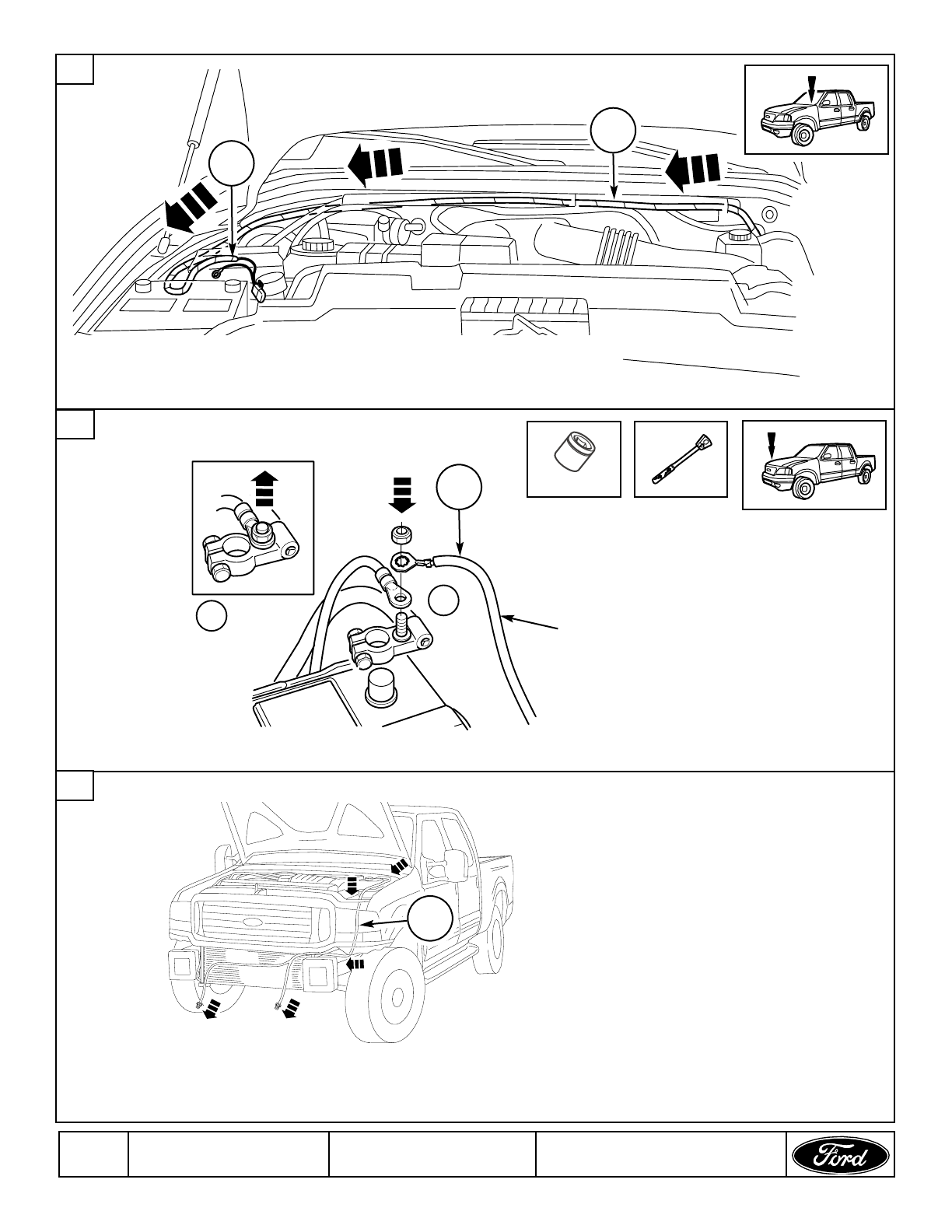 Ford