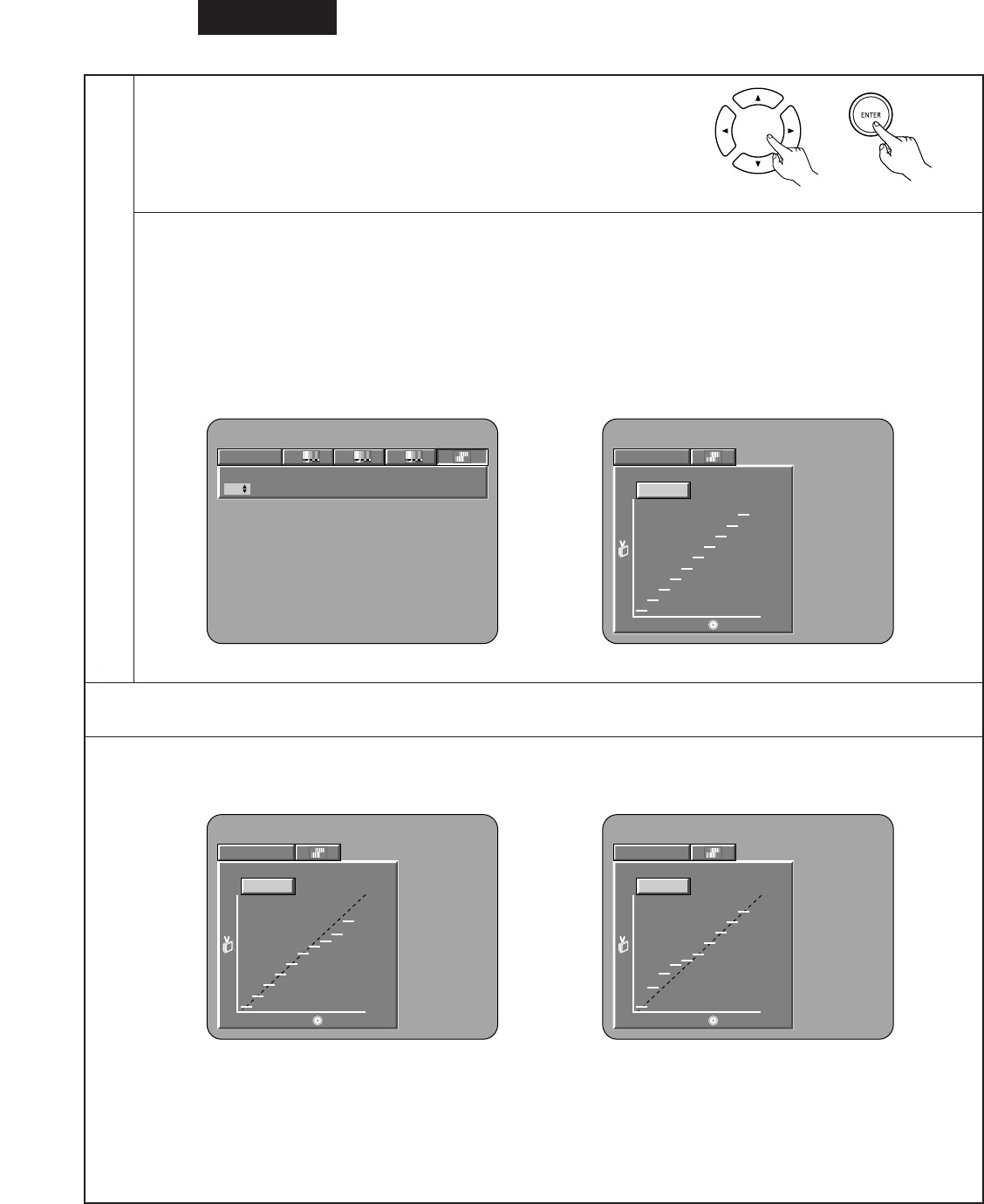 ENTER