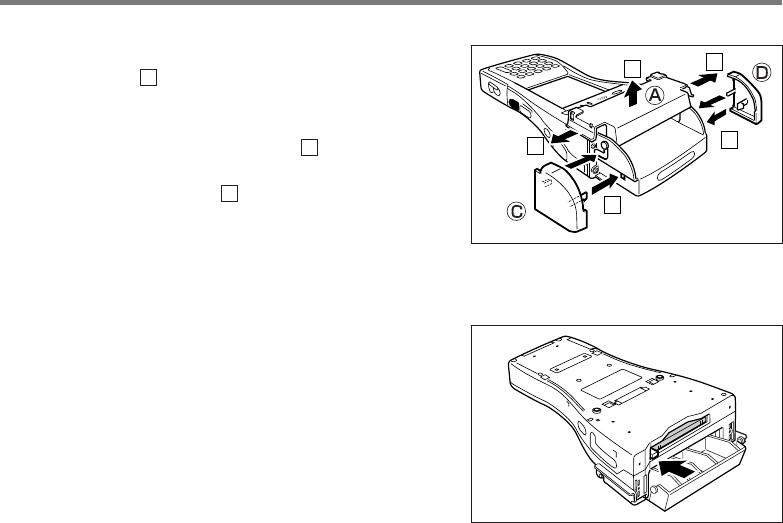 A

D

C