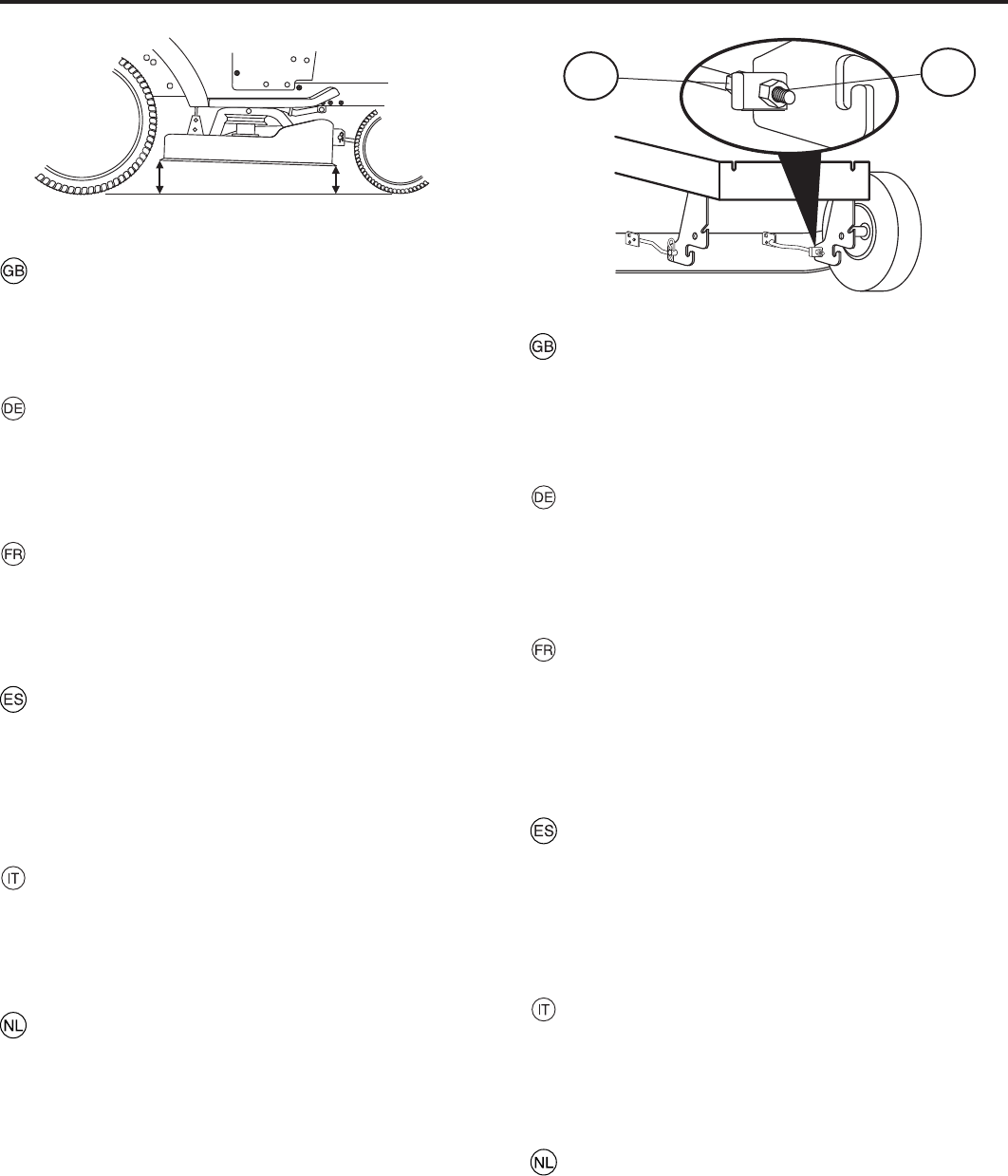 GB

DE

FR

ES

IT

NL

GB

DE

FR

ES

IT

NL