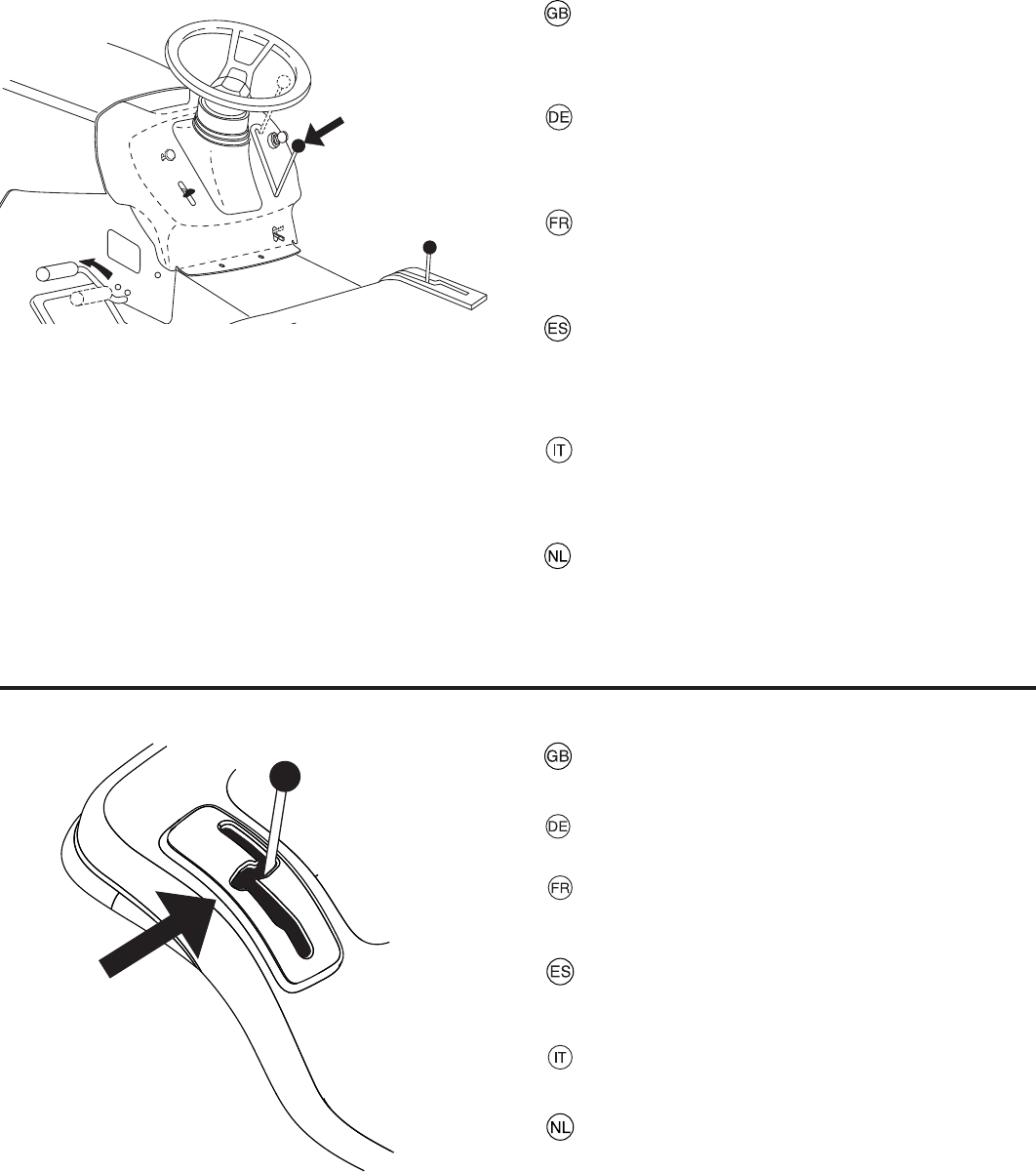 GB

DE

FR

ES

IT

NL

GB

DE

FR

ES

IT

NL